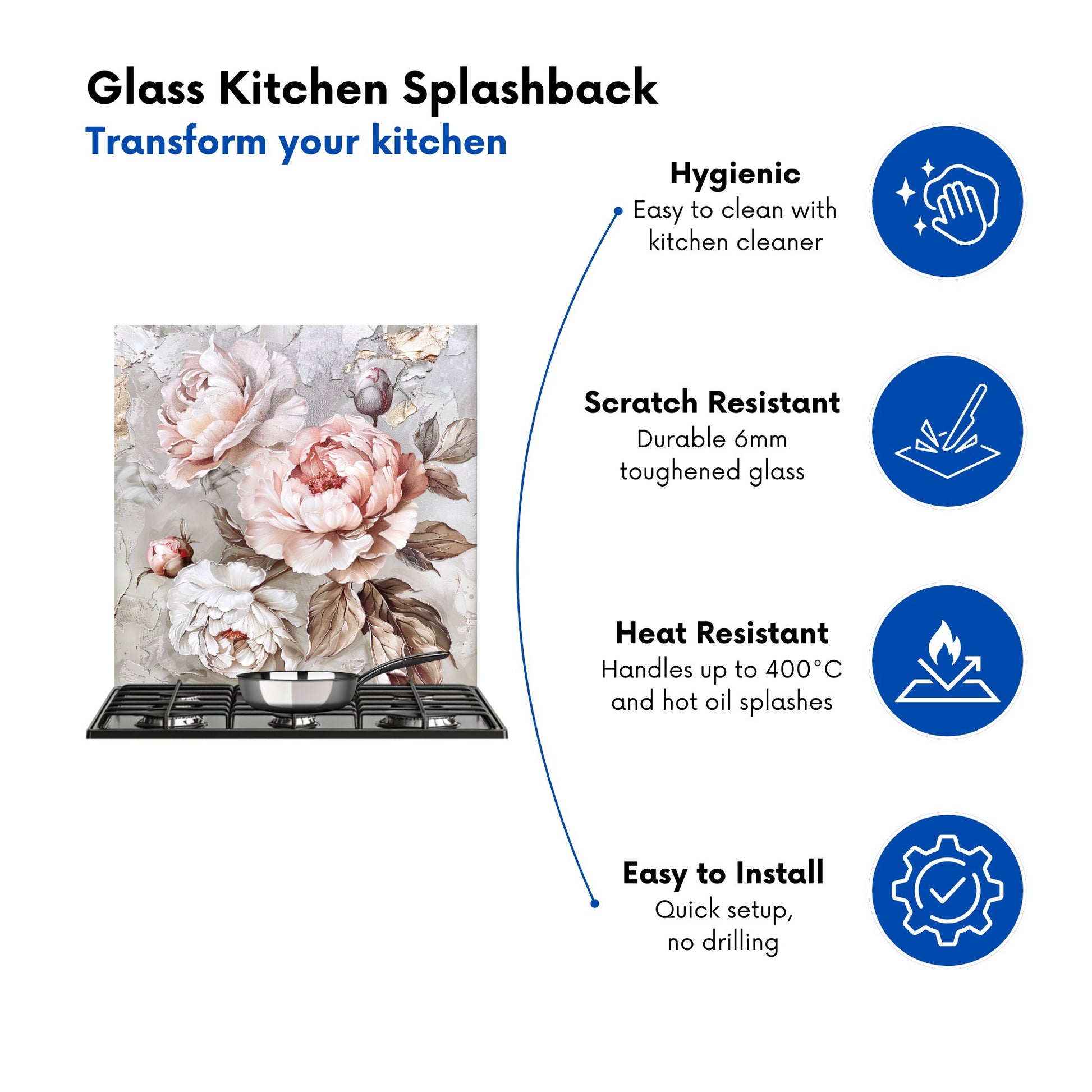 Glass Kitchen Splashback
Transform your kitchen

Hygienic
Easy to clean with kitchen cleaner

Scratch Resistant
Durable 6mm toughened glass

Heat Resistant
Handles up to 400°C and hot oil splashes

Easy to Install
Quick setup, no drilling