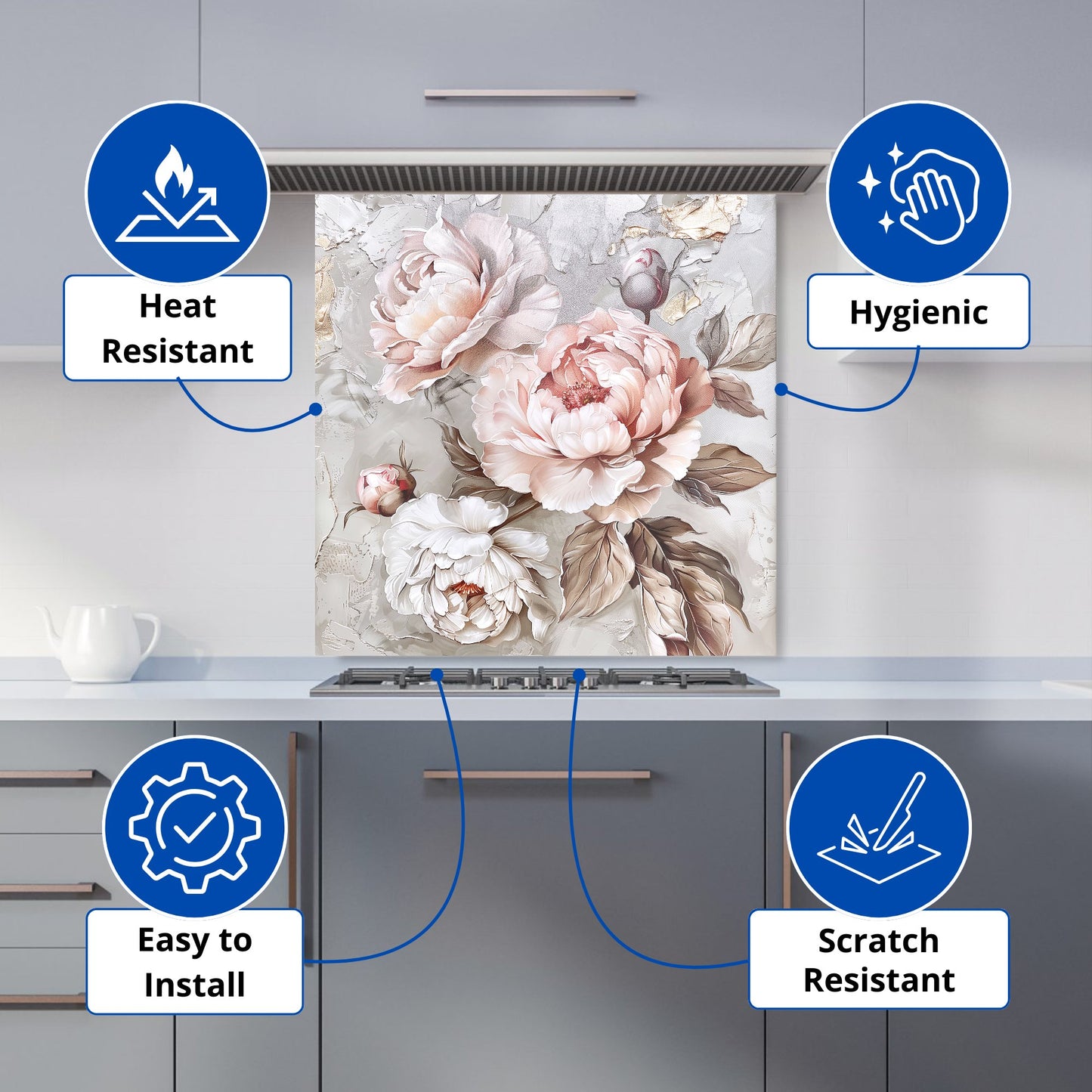 Heat Resistant

Hygienic

Easy to Install

Scratch Resistant