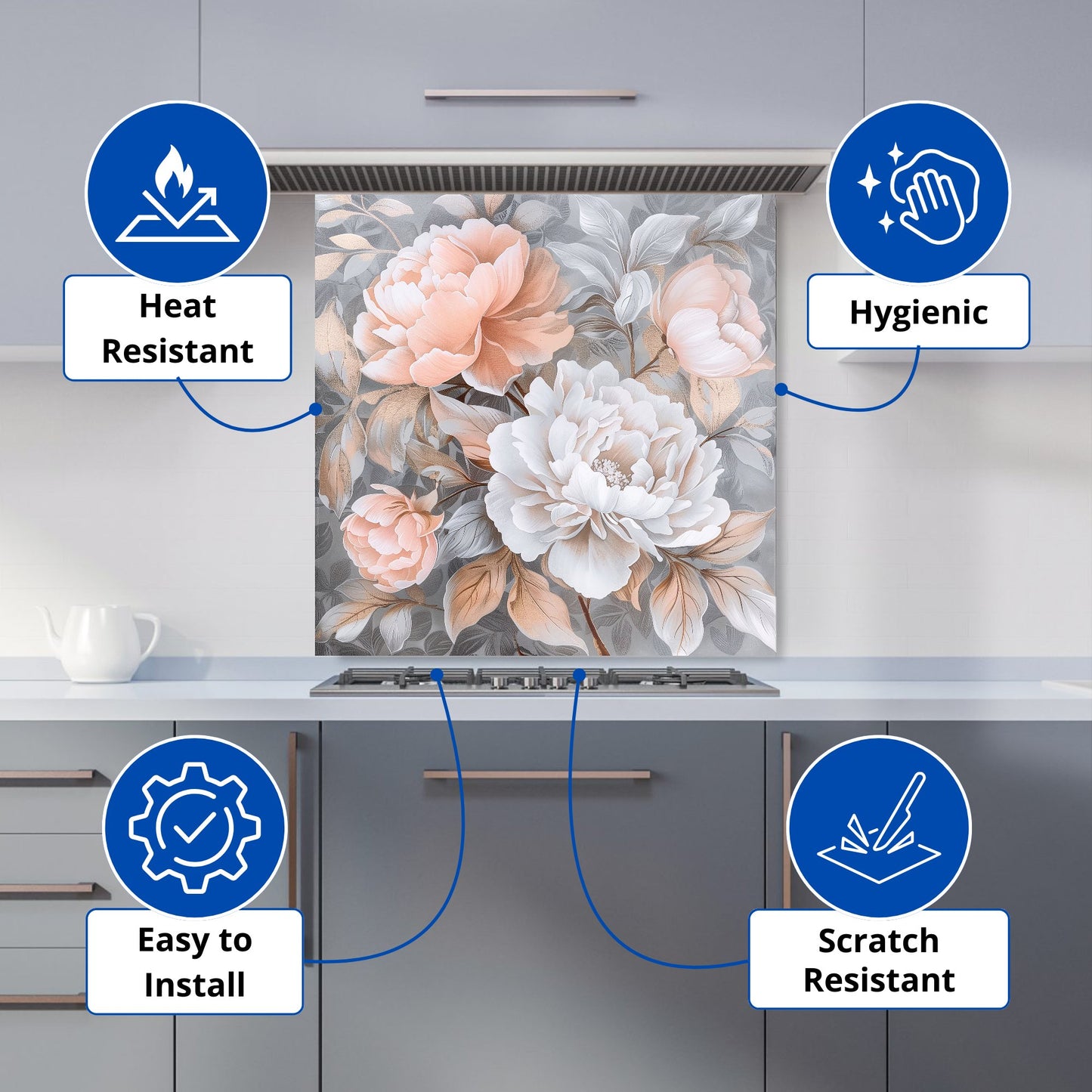 Heat Resistant

Hygienic

Easy to Install

Scratch Resistant