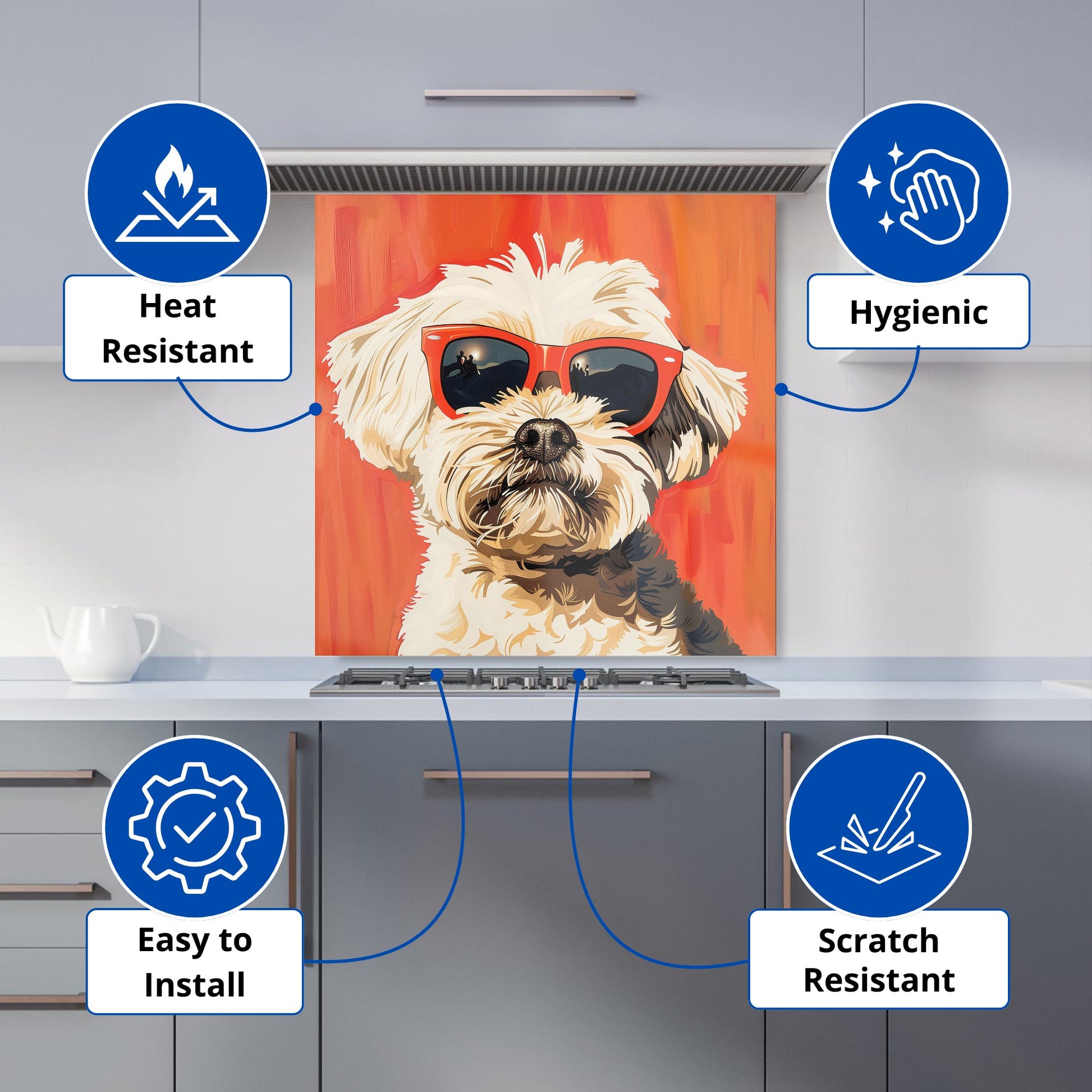 Heat Resistant

Hygienic

Easy to Install

Scratch Resistant