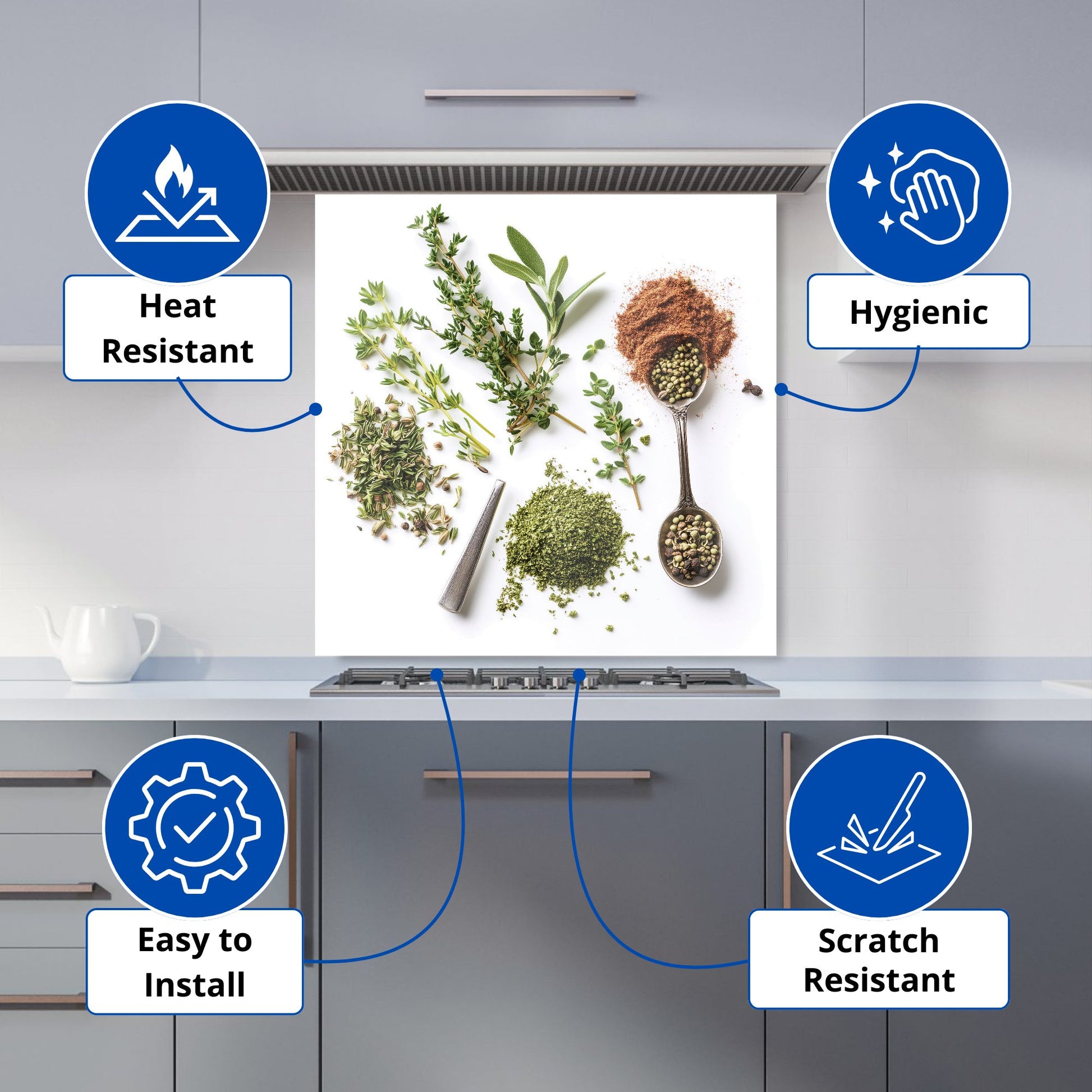 Heat Resistant

Hygienic

Easy to Install

Scratch Resistant