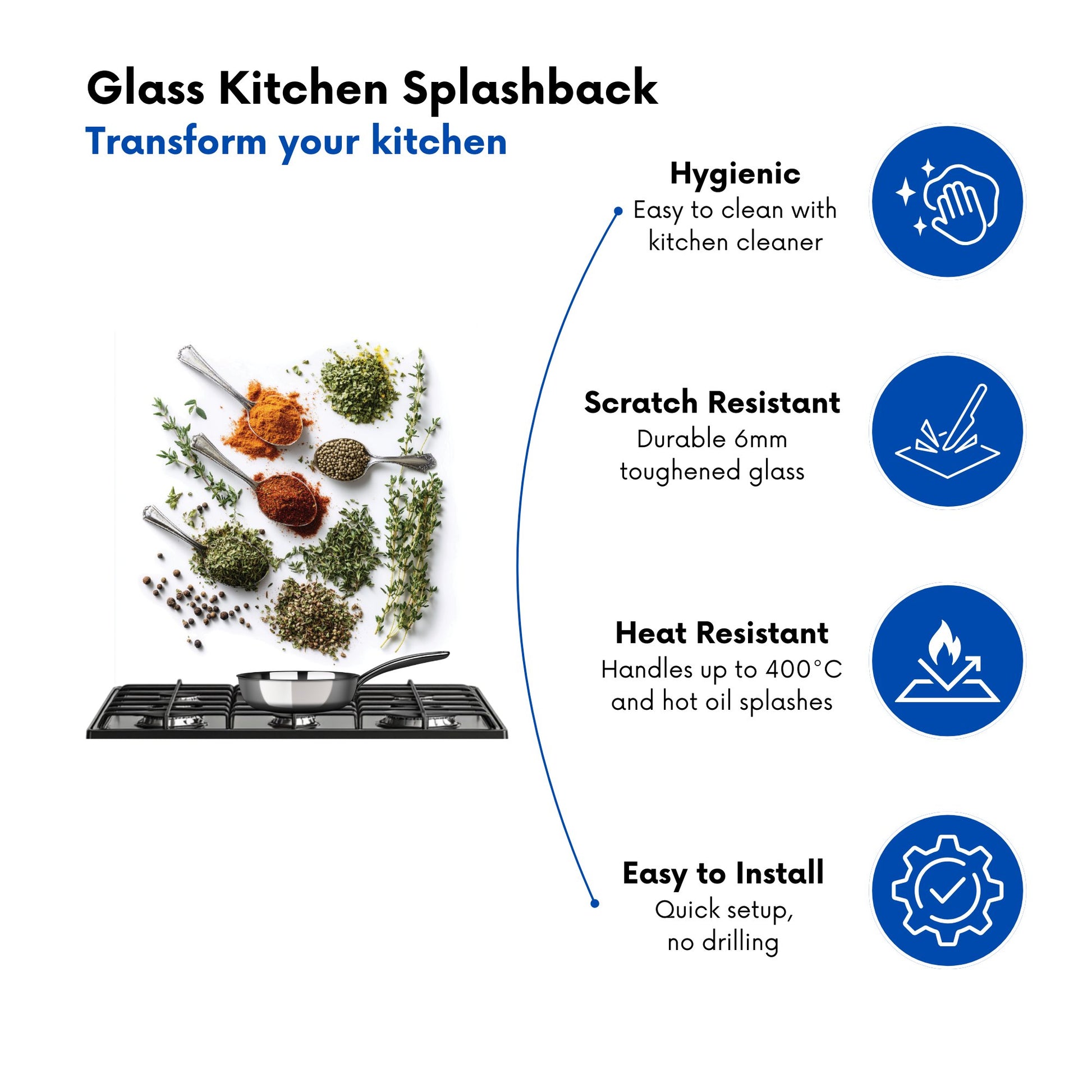 Glass Kitchen Splashback
Transform your kitchen

Hygienic
Easy to clean with kitchen cleaner

Scratch Resistant
Durable 6mm toughened glass

Heat Resistant
Handles up to 400°C and hot oil splashes

Easy to Install
Quick setup, no drilling