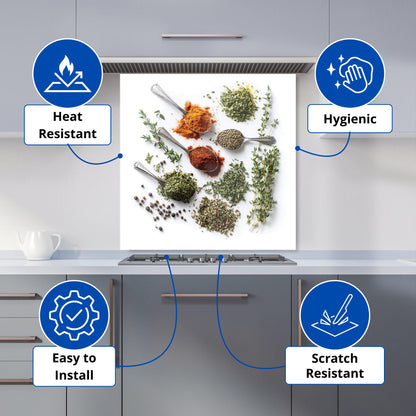 Heat Resistant

Hygienic

Easy to Install

Scratch Resistant