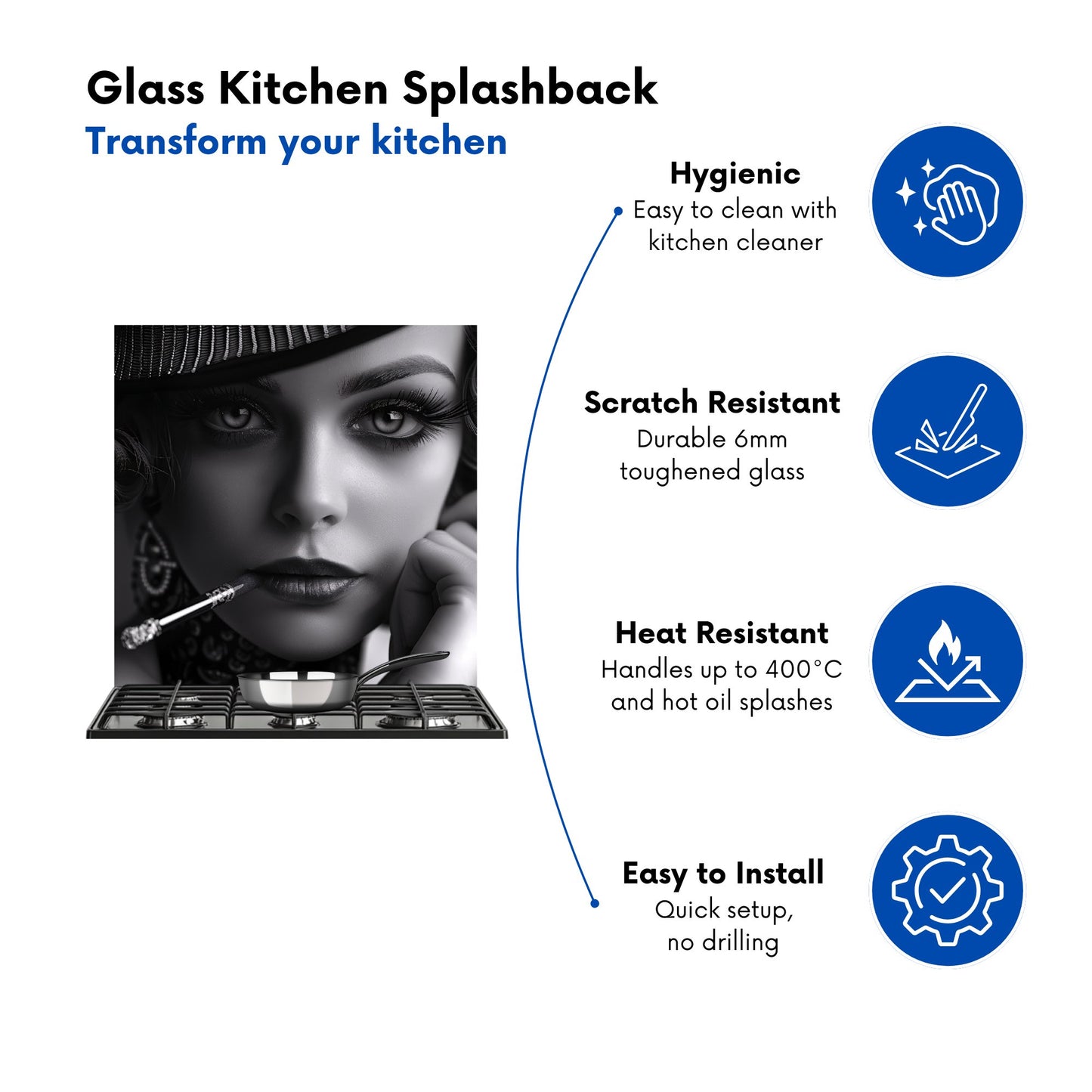 Glass Kitchen Splashback
Transform your kitchen

Hygienic
Easy to clean with kitchen cleaner

Scratch Resistant
Durable 6mm toughened glass

Heat Resistant
Handles up to 400°C and hot oil splashes

Easy to Install
Quick setup, no drilling