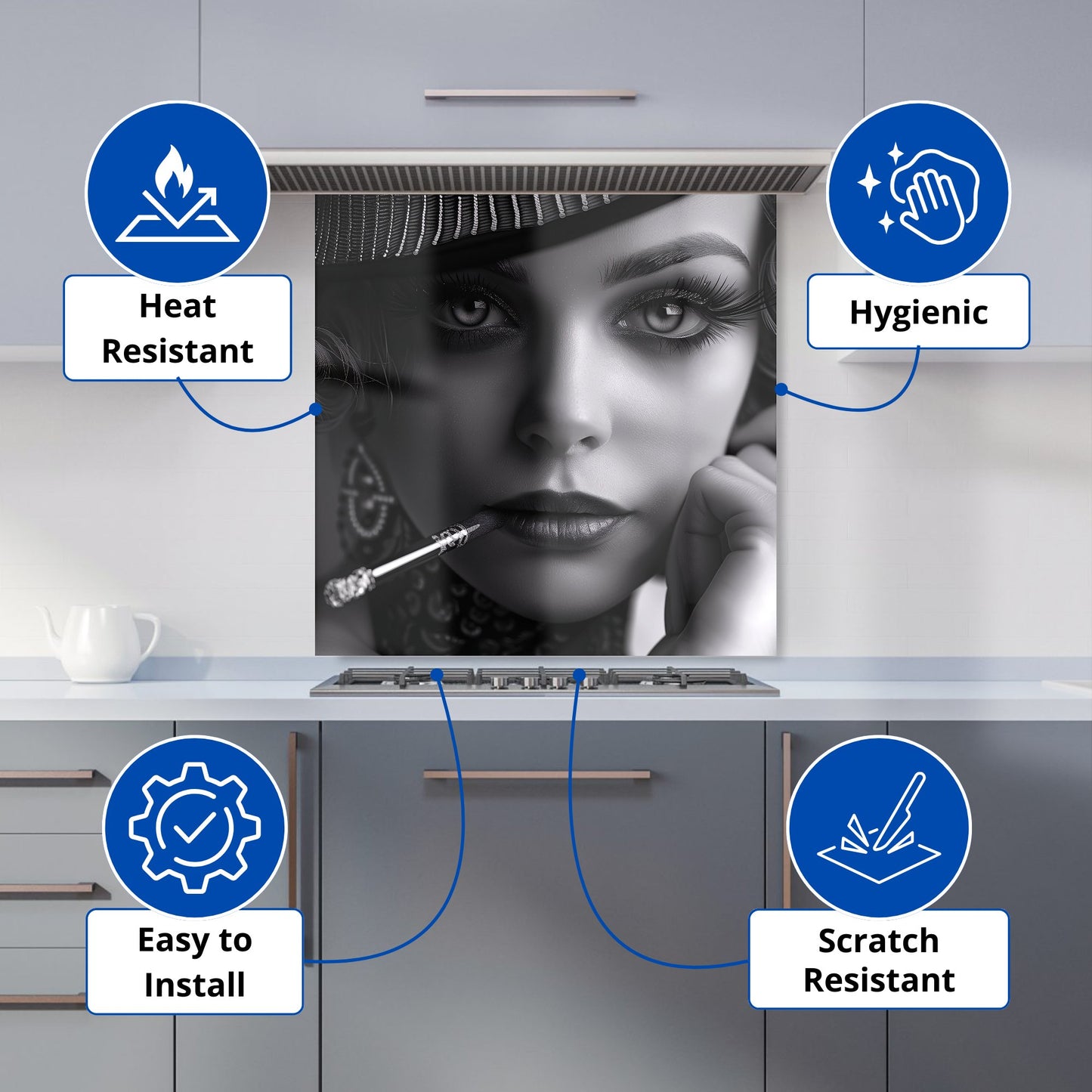 Heat Resistant

Hygienic

Easy to Install

Scratch Resistant