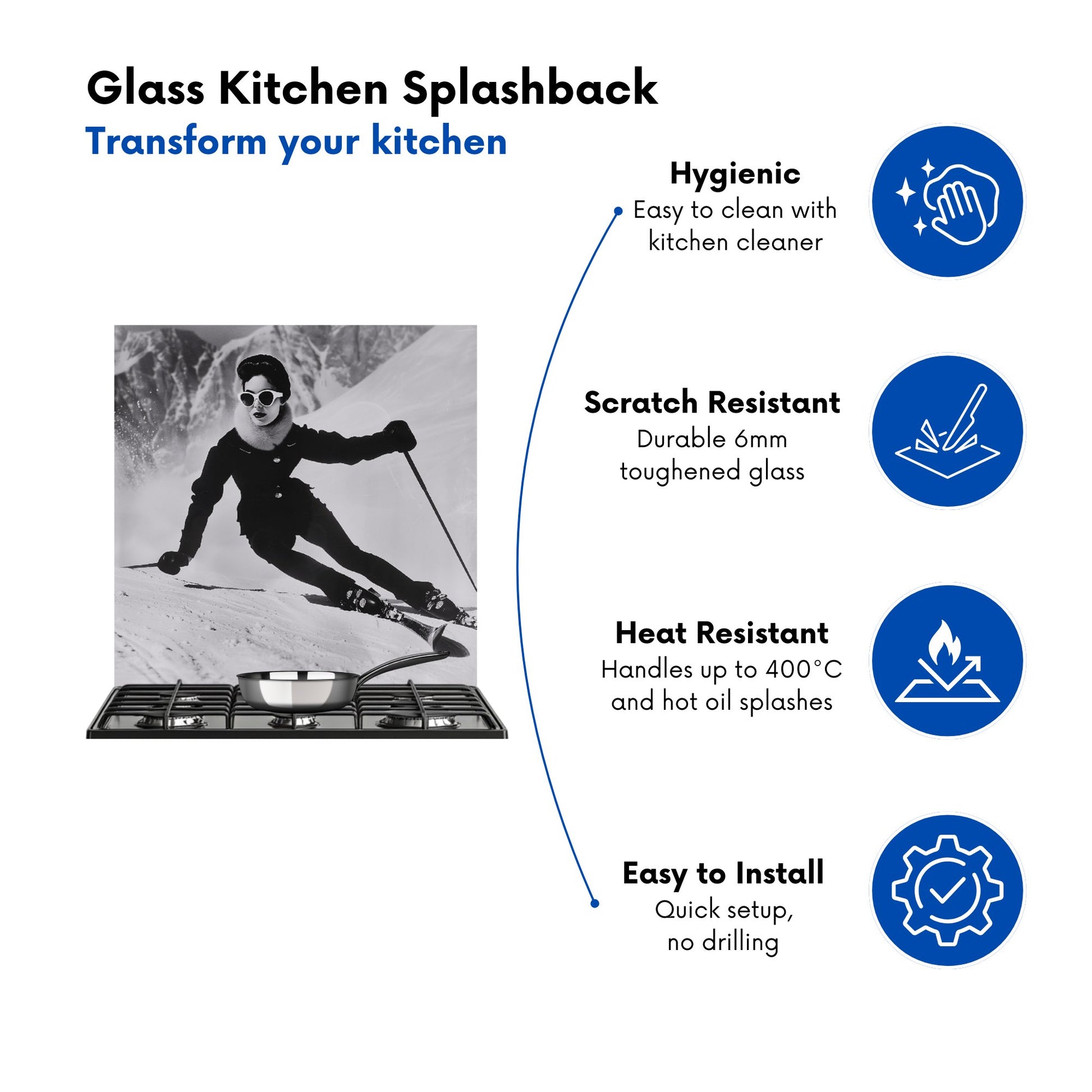 Glass Kitchen Splashback
Transform your kitchen

Hygienic
Easy to clean with kitchen cleaner

Scratch Resistant
Durable 6mm toughened glass

Heat Resistant
Handles up to 400°C and hot oil splashes

Easy to Install
Quick setup, no drilling