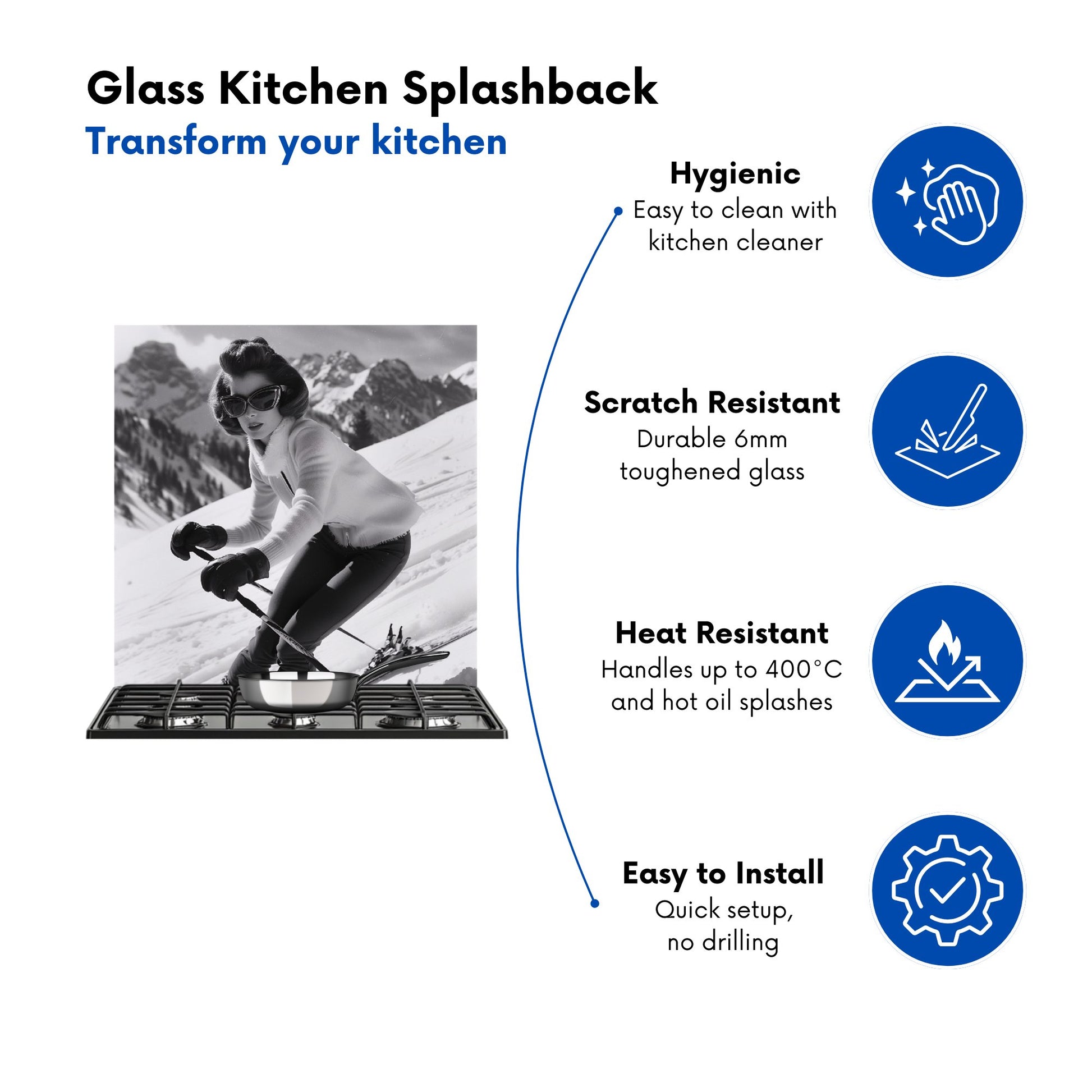 Glass Kitchen Splashback
Transform your kitchen

Hygienic
Easy to clean with kitchen cleaner

Scratch Resistant
Durable 6mm toughened glass

Heat Resistant
Handles up to 400°C and hot oil splashes

Easy to Install
Quick setup, no drilling