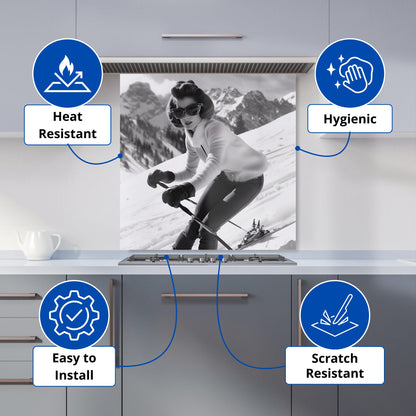 Heat Resistant

Hygienic

Easy to Install

Scratch Resistant