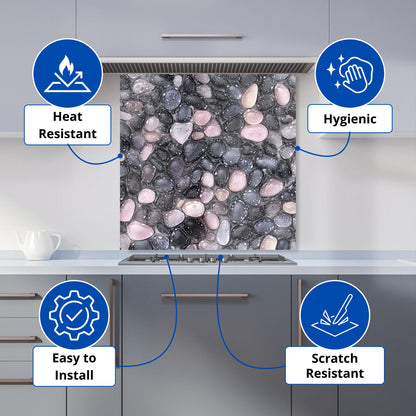 Heat Resistant

Hygienic

Easy to Install

Scratch Resistant