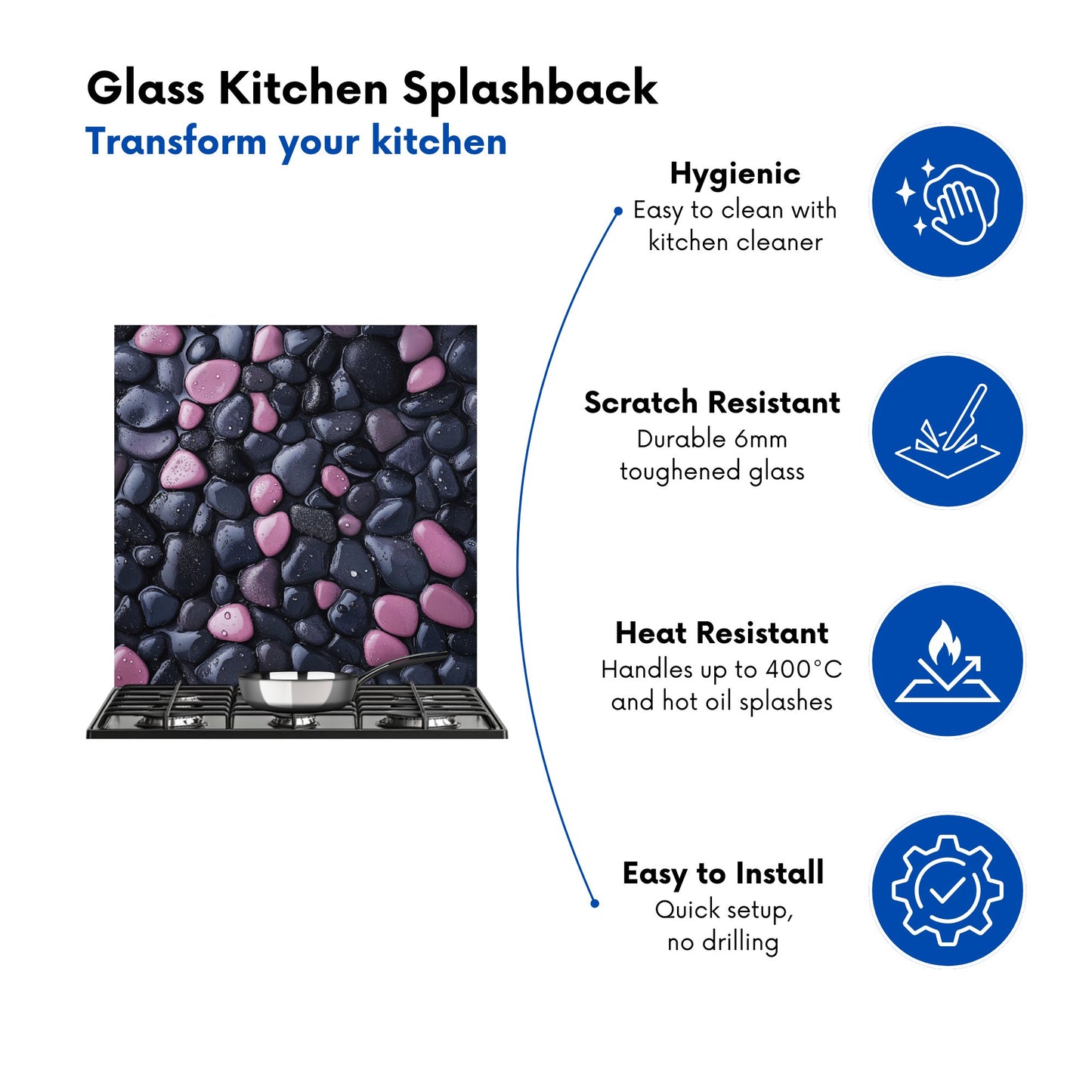 Glass Kitchen Splashback
Transform your kitchen

Hygienic
Easy to clean with kitchen cleaner

Scratch Resistant
Durable 6mm toughened glass

Heat Resistant
Handles up to 400°C and hot oil splashes

Easy to Install
Quick setup, no drilling