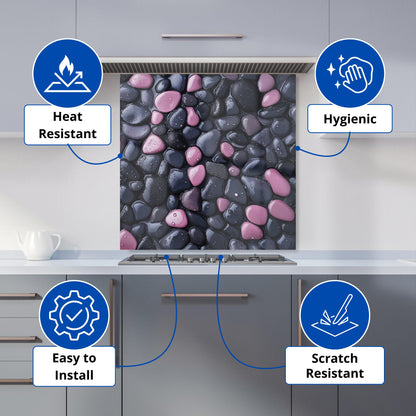 Heat Resistant

Hygienic

Easy to Install

Scratch Resistant