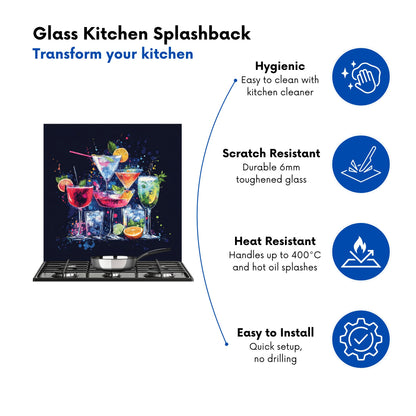 Glass Kitchen Splashback
Transform your kitchen

Hygienic
Easy to clean with kitchen cleaner

Scratch Resistant
Durable 6mm toughened glass

Heat Resistant
Handles up to 400°C and hot oil splashes

Easy to Install
Quick setup, no drilling