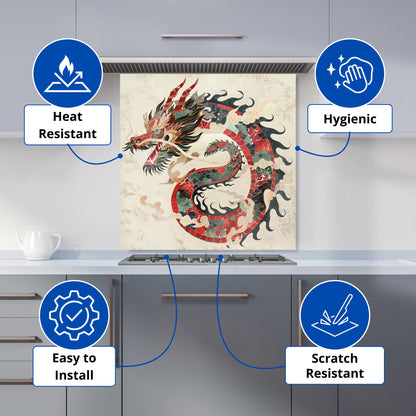 Heat Resistant

Hygienic

Easy to Install

Scratch Resistant