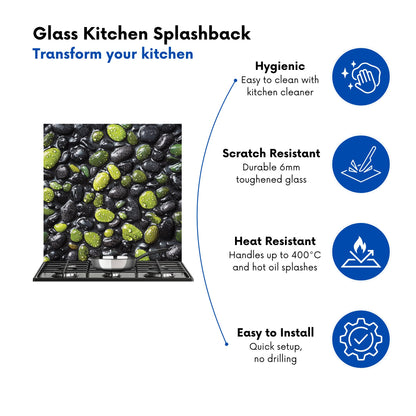 Glass Kitchen Splashback
Transform your kitchen

Hygienic
Easy to clean with kitchen cleaner

Scratch Resistant
Durable 6mm toughened glass

Heat Resistant
Handles up to 400°C and hot oil splashes

Easy to Install
Quick setup, no drilling