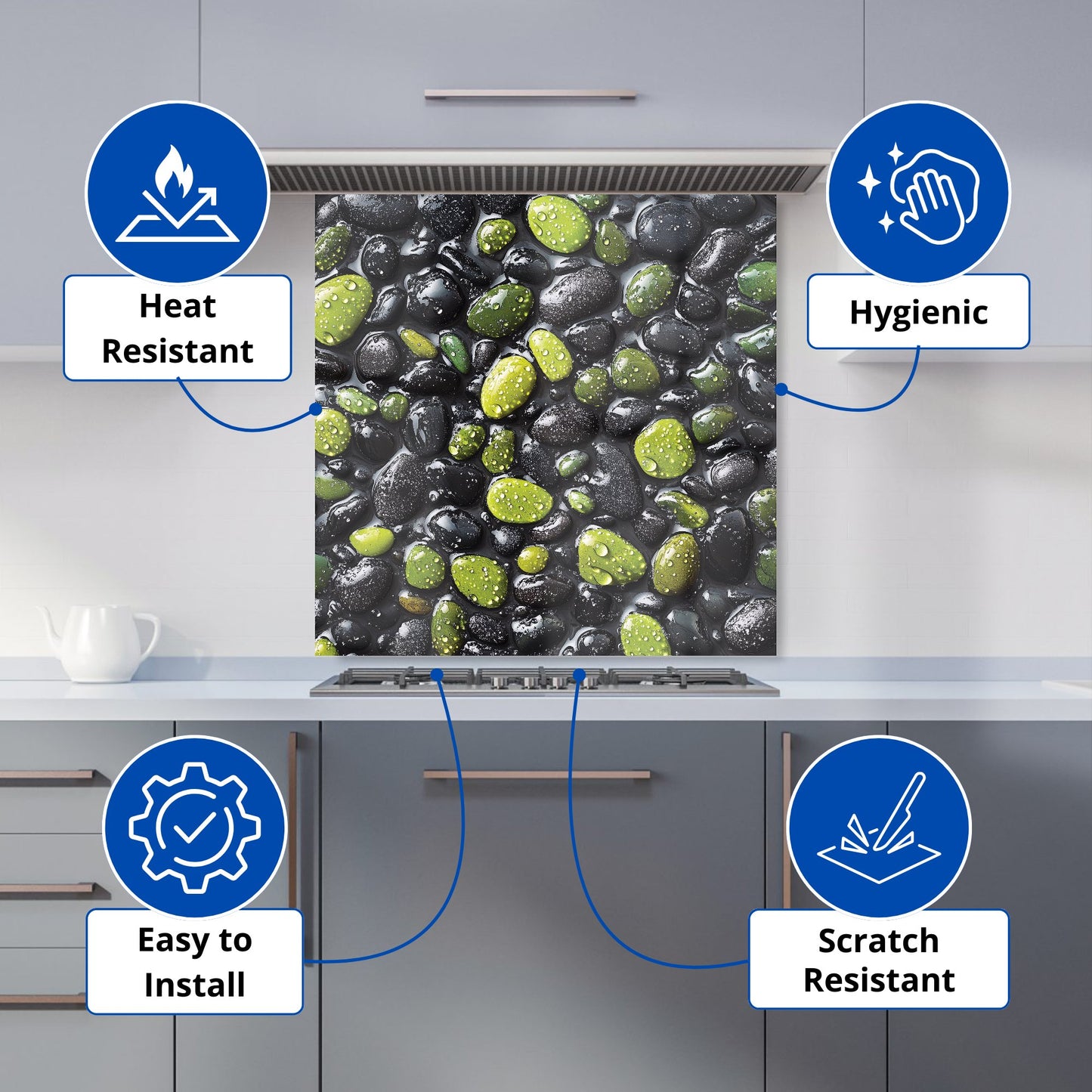 Heat Resistant

Hygienic

Easy to Install

Scratch Resistant