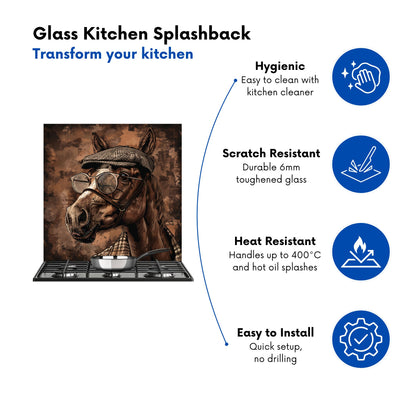 Glass Kitchen Splashback
Transform your kitchen

Hygienic
Easy to clean with kitchen cleaner

Scratch Resistant
Durable 6mm toughened glass

Heat Resistant
Handles up to 400°C and hot oil splashes

Easy to Install
Quick setup, no drilling