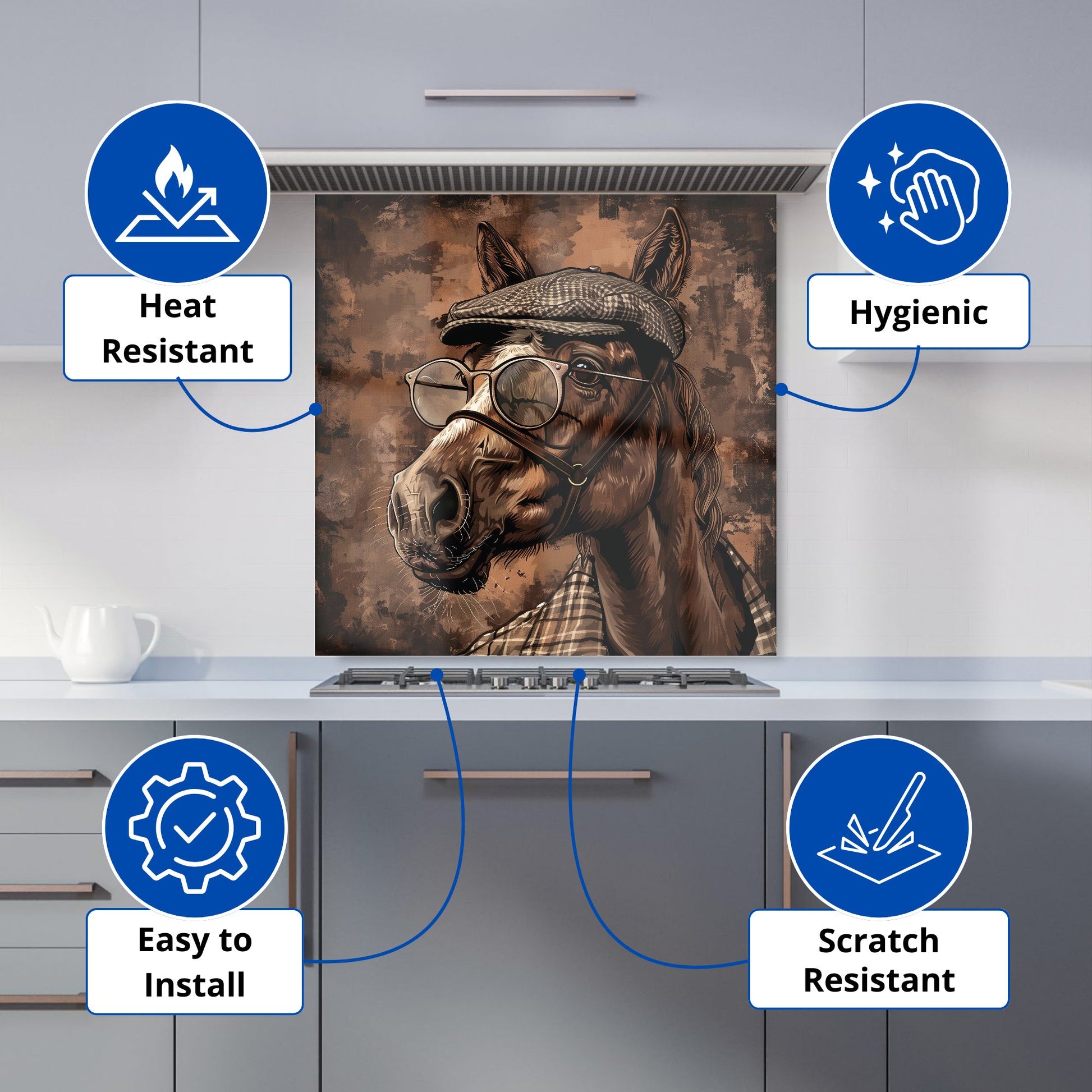 Heat Resistant

Hygienic

Easy to Install

Scratch Resistant