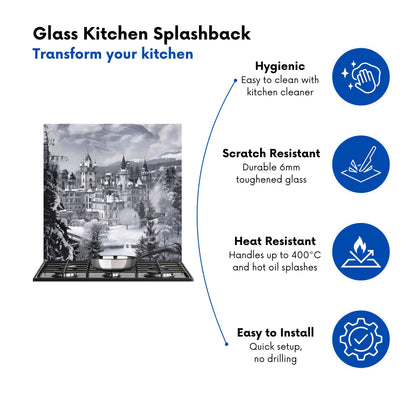 Glass Kitchen Splashback
Transform your kitchen

Hygienic
Easy to clean with kitchen cleaner

Scratch Resistant
Durable 6mm toughened glass

Heat Resistant
Handles up to 400°C and hot oil splashes

Easy to Install
Quick setup, no drilling