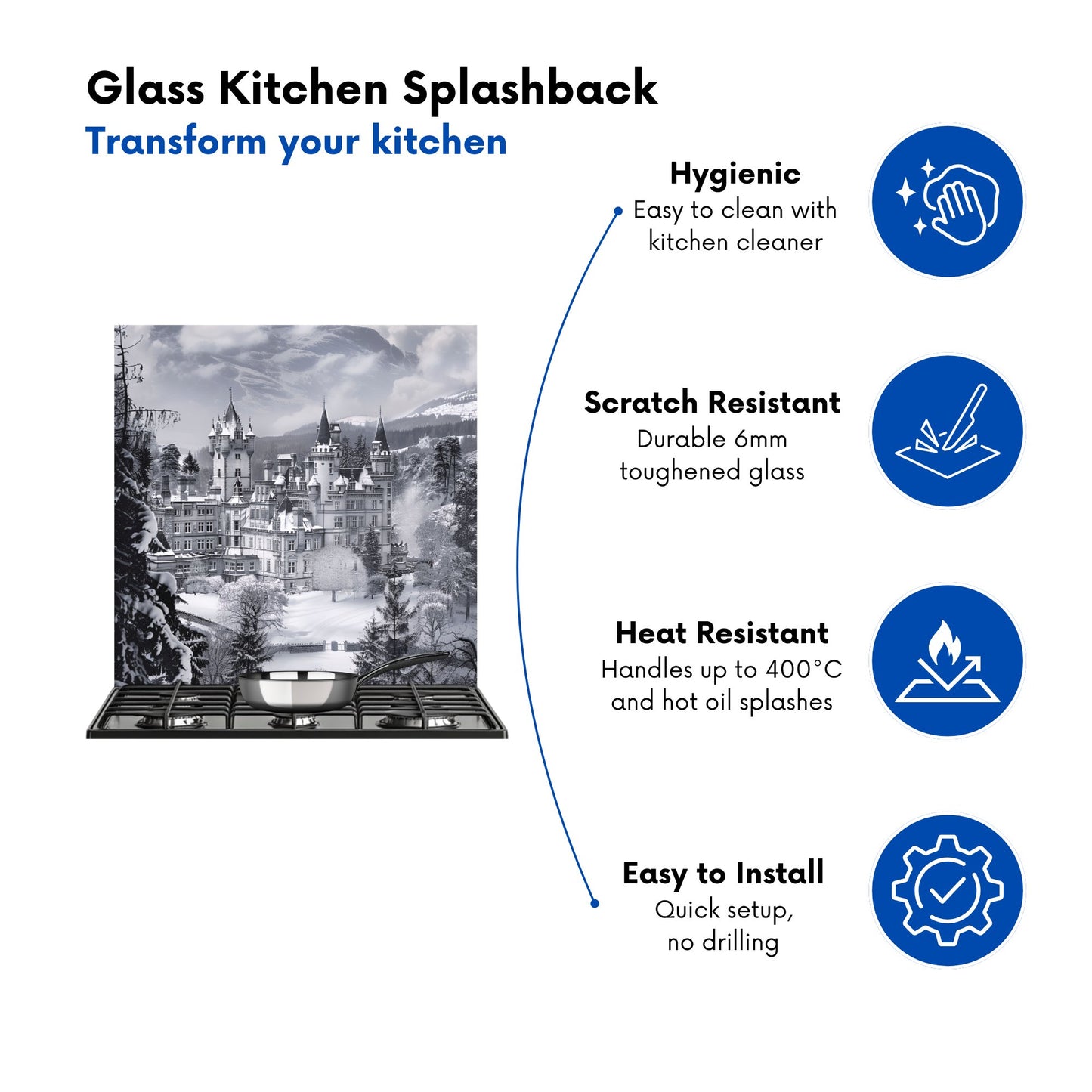 Glass Kitchen Splashback
Transform your kitchen

Hygienic
Easy to clean with kitchen cleaner

Scratch Resistant
Durable 6mm toughened glass

Heat Resistant
Handles up to 400°C and hot oil splashes

Easy to Install
Quick setup, no drilling