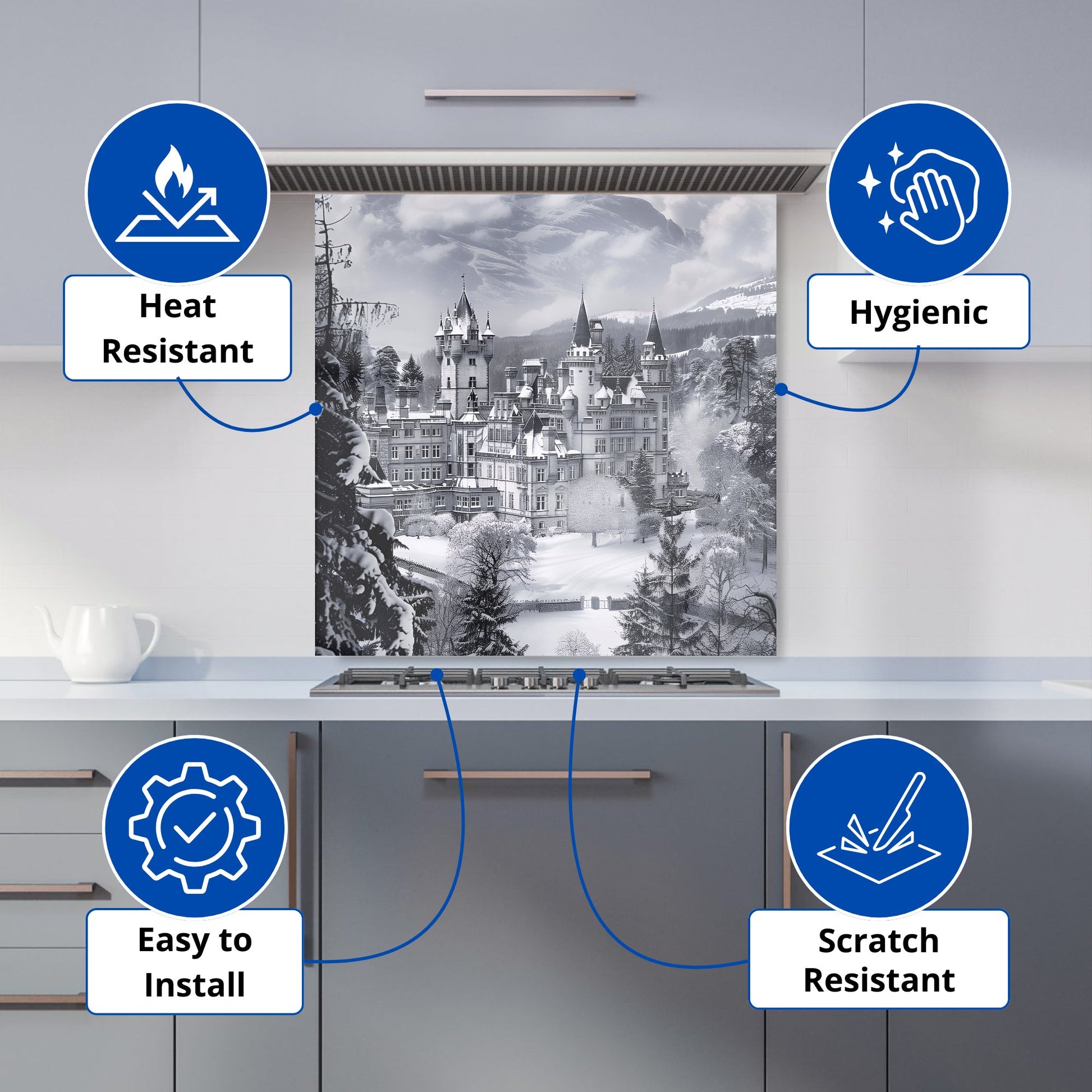 Heat Resistant

Hygienic

Easy to Install

Scratch Resistant