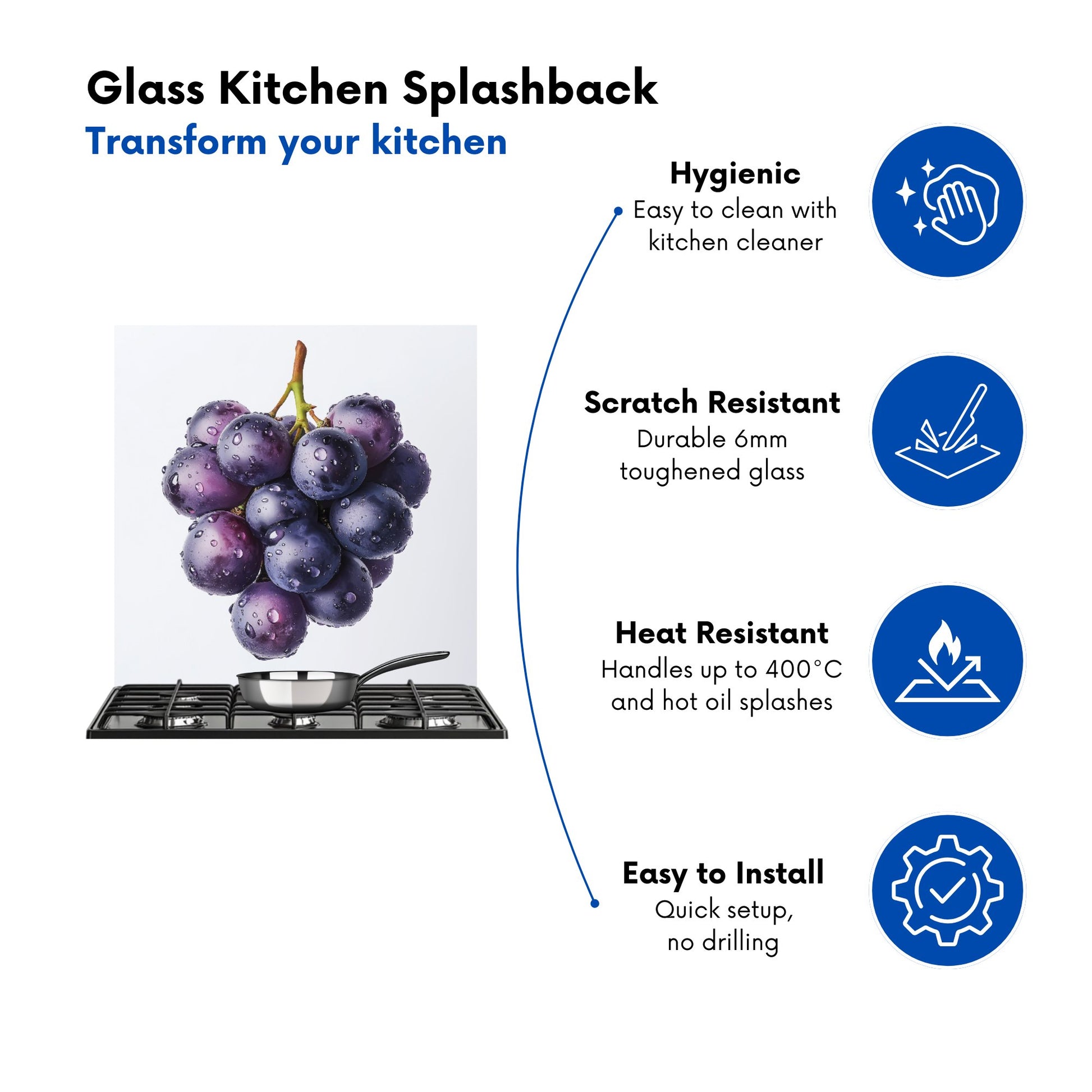 Glass Kitchen Splashback
Transform your kitchen

Hygienic
Easy to clean with kitchen cleaner

Scratch Resistant
Durable 6mm toughened glass

Heat Resistant
Handles up to 400°C and hot oil splashes

Easy to Install
Quick setup, no drilling