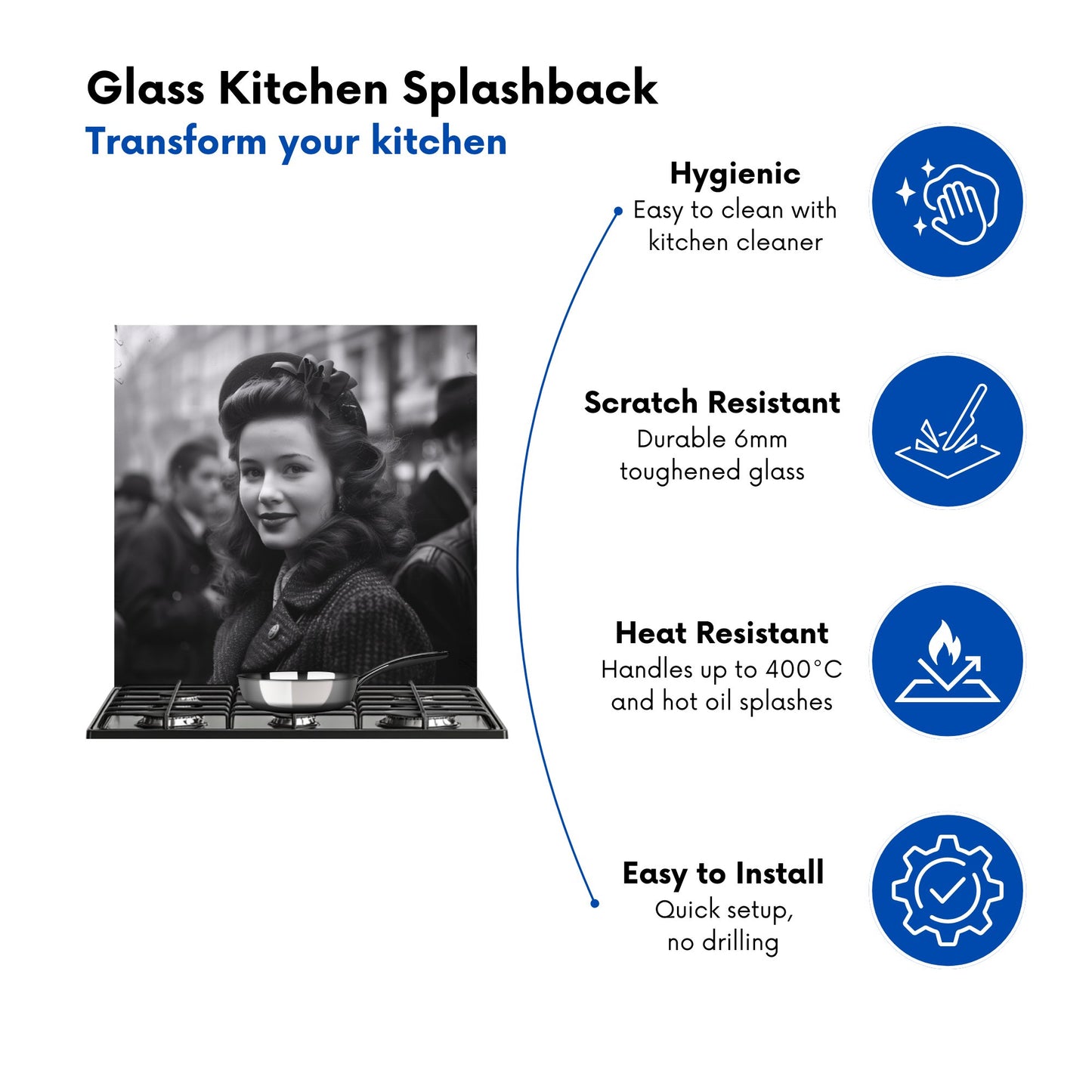 Glass Kitchen Splashback
Transform your kitchen

Hygienic
Easy to clean with kitchen cleaner

Scratch Resistant
Durable 6mm toughened glass

Heat Resistant
Handles up to 400°C and hot oil splashes

Easy to Install
Quick setup, no drilling