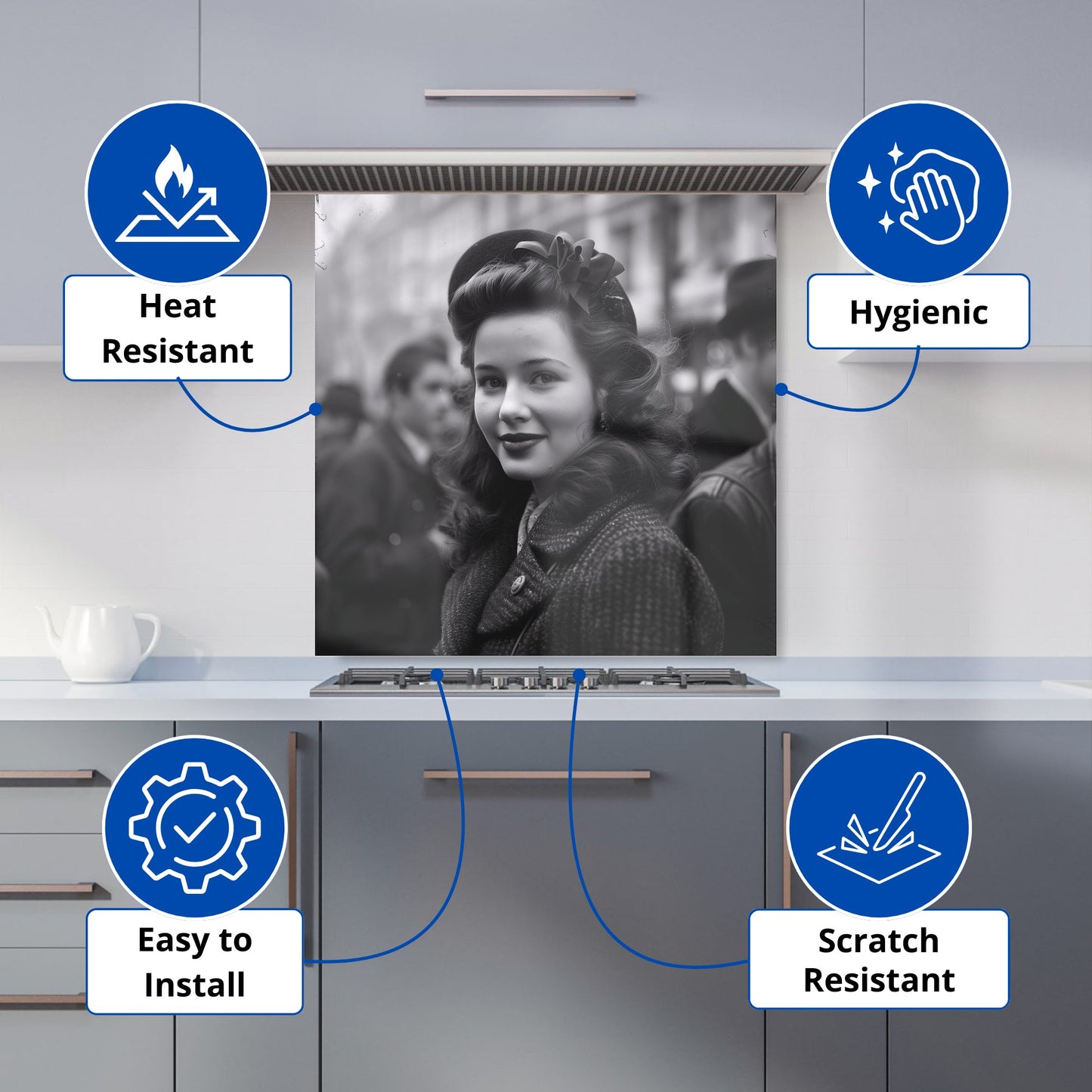 Heat Resistant

Hygienic

Easy to Install

Scratch Resistant