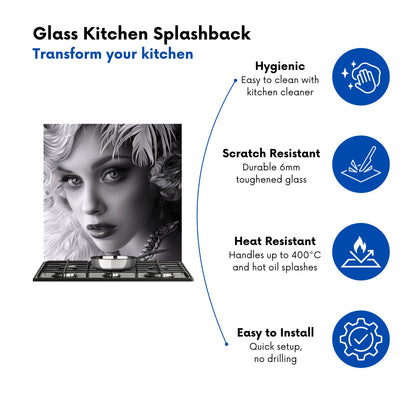 Glass Kitchen Splashback
Transform your kitchen

Hygienic
Easy to clean with kitchen cleaner

Scratch Resistant
Durable 6mm toughened glass

Heat Resistant
Handles up to 400°C and hot oil splashes

Easy to Install
Quick setup, no drilling