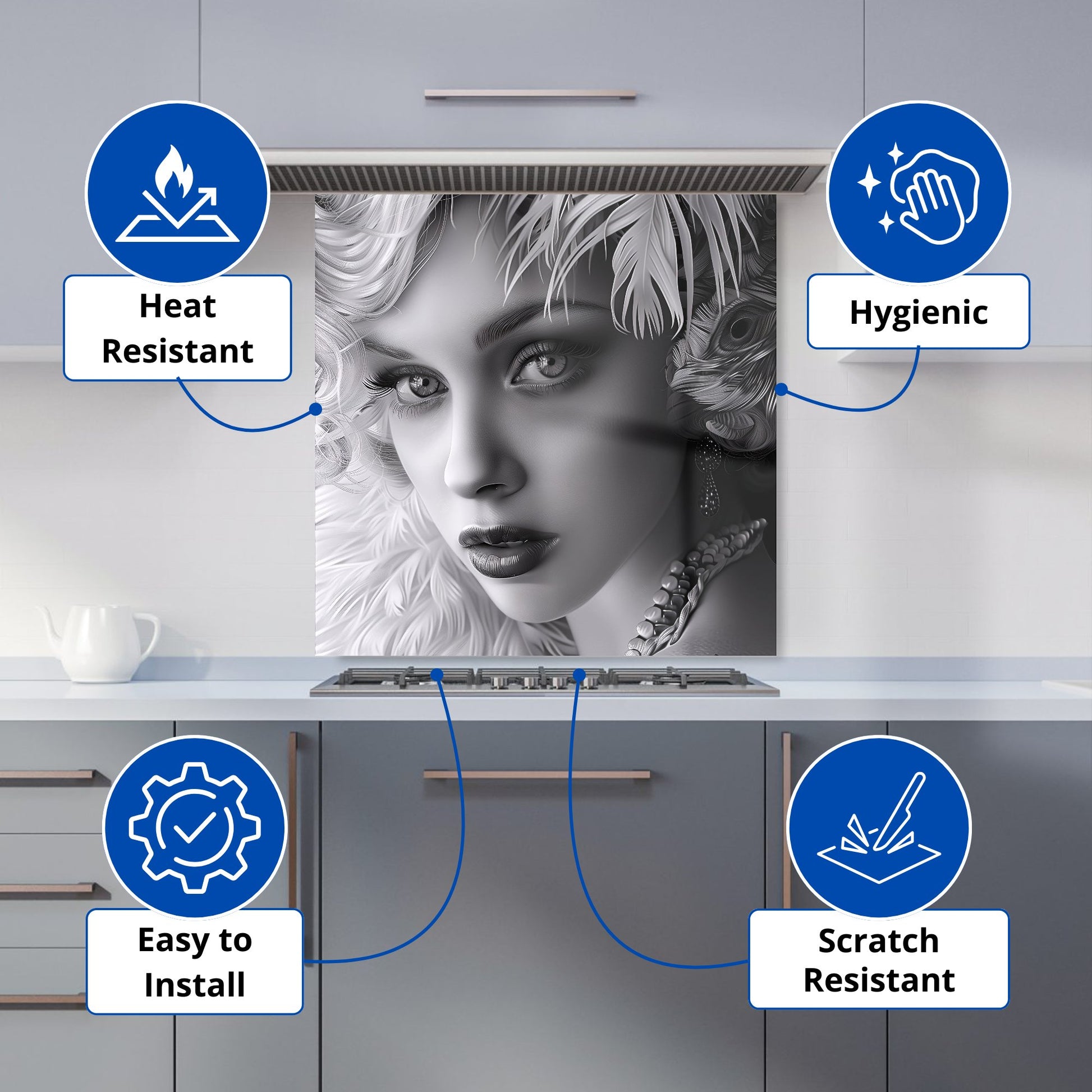 Heat Resistant

Hygienic

Easy to Install

Scratch Resistant