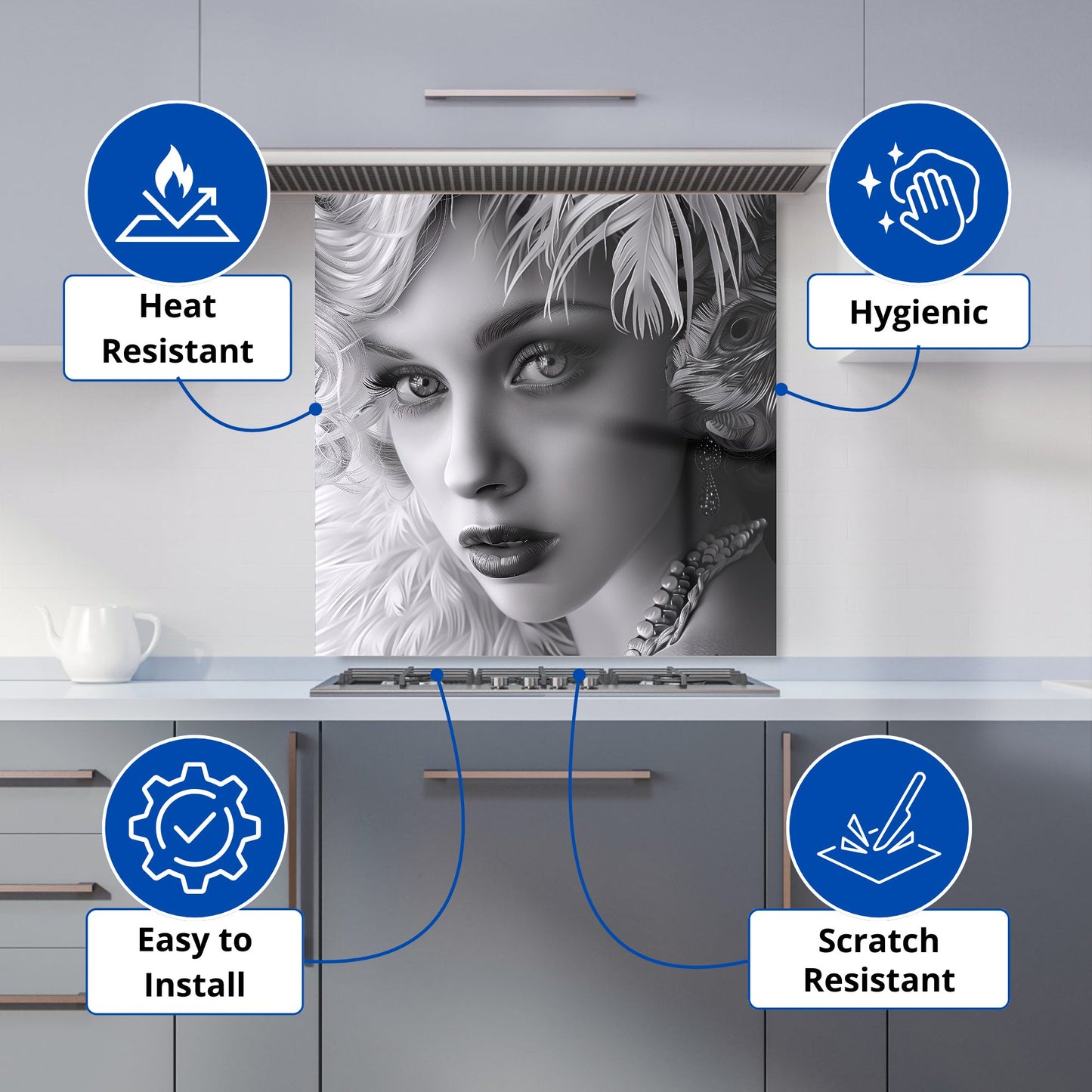 Heat Resistant

Hygienic

Easy to Install

Scratch Resistant