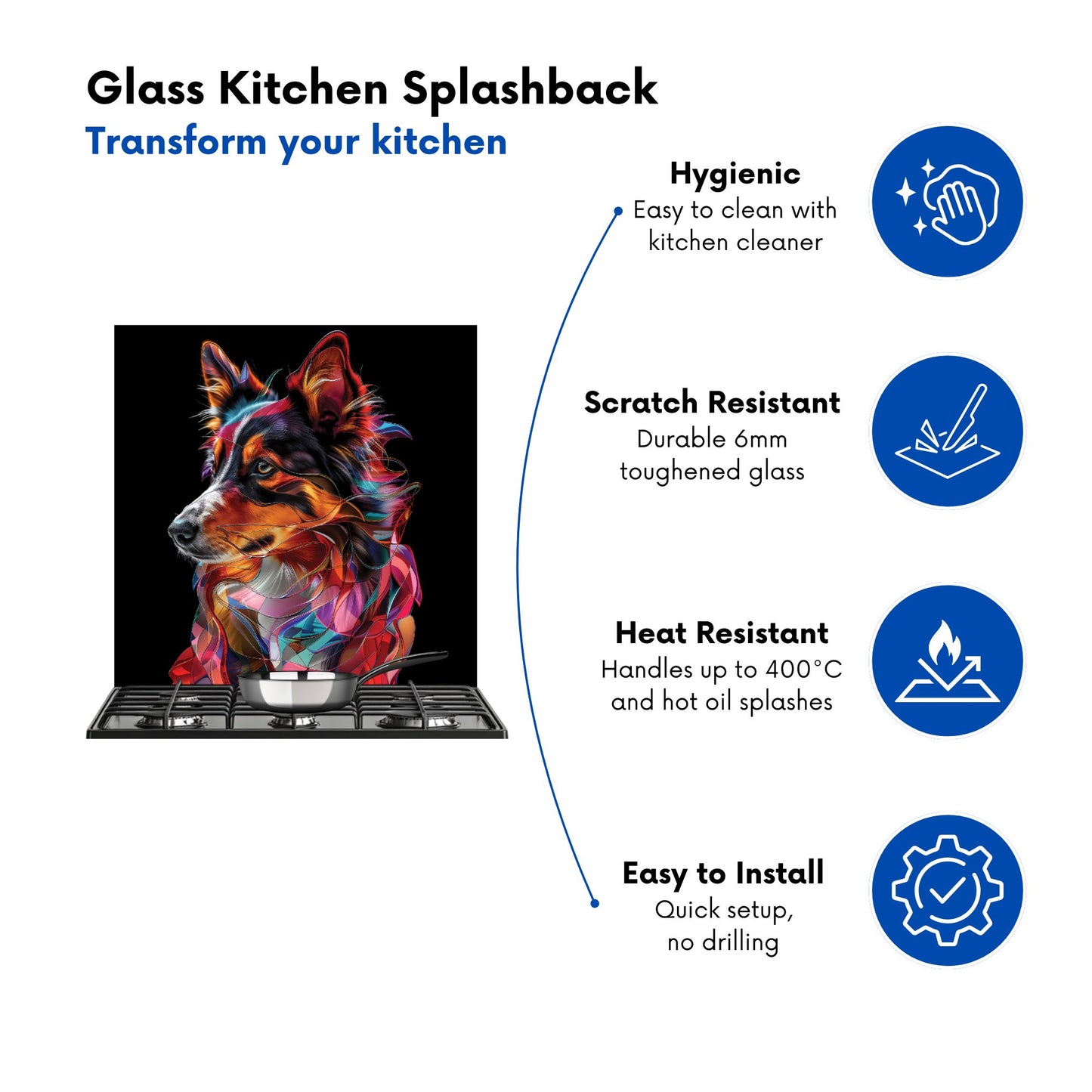 Glass Kitchen Splashback
Transform your kitchen

Hygienic
Easy to clean with kitchen cleaner

Scratch Resistant
Durable 6mm toughened glass

Heat Resistant
Handles up to 400°C and hot oil splashes

Easy to Install
Quick setup, no drilling