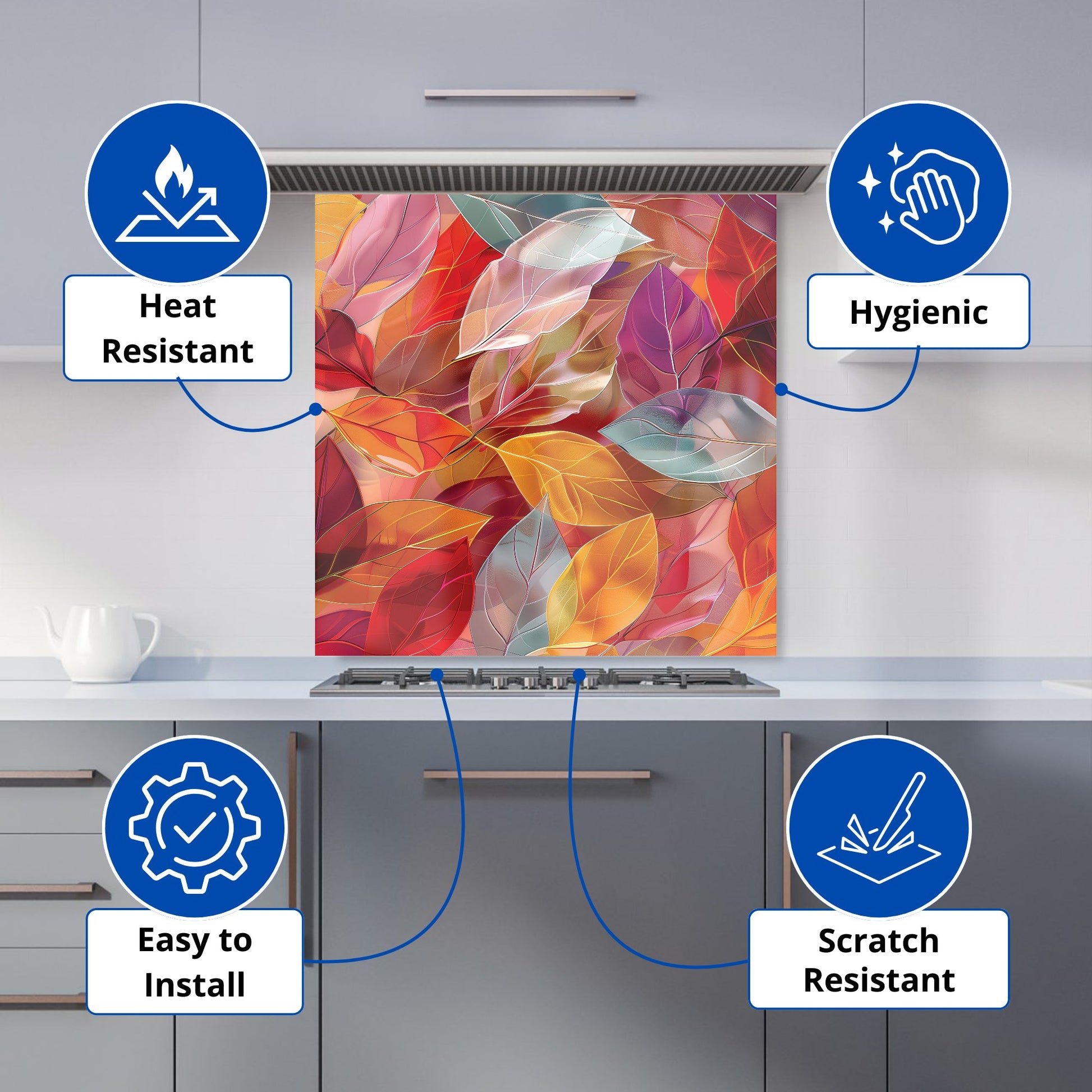 Heat Resistant

Hygienic

Easy to Install

Scratch Resistant