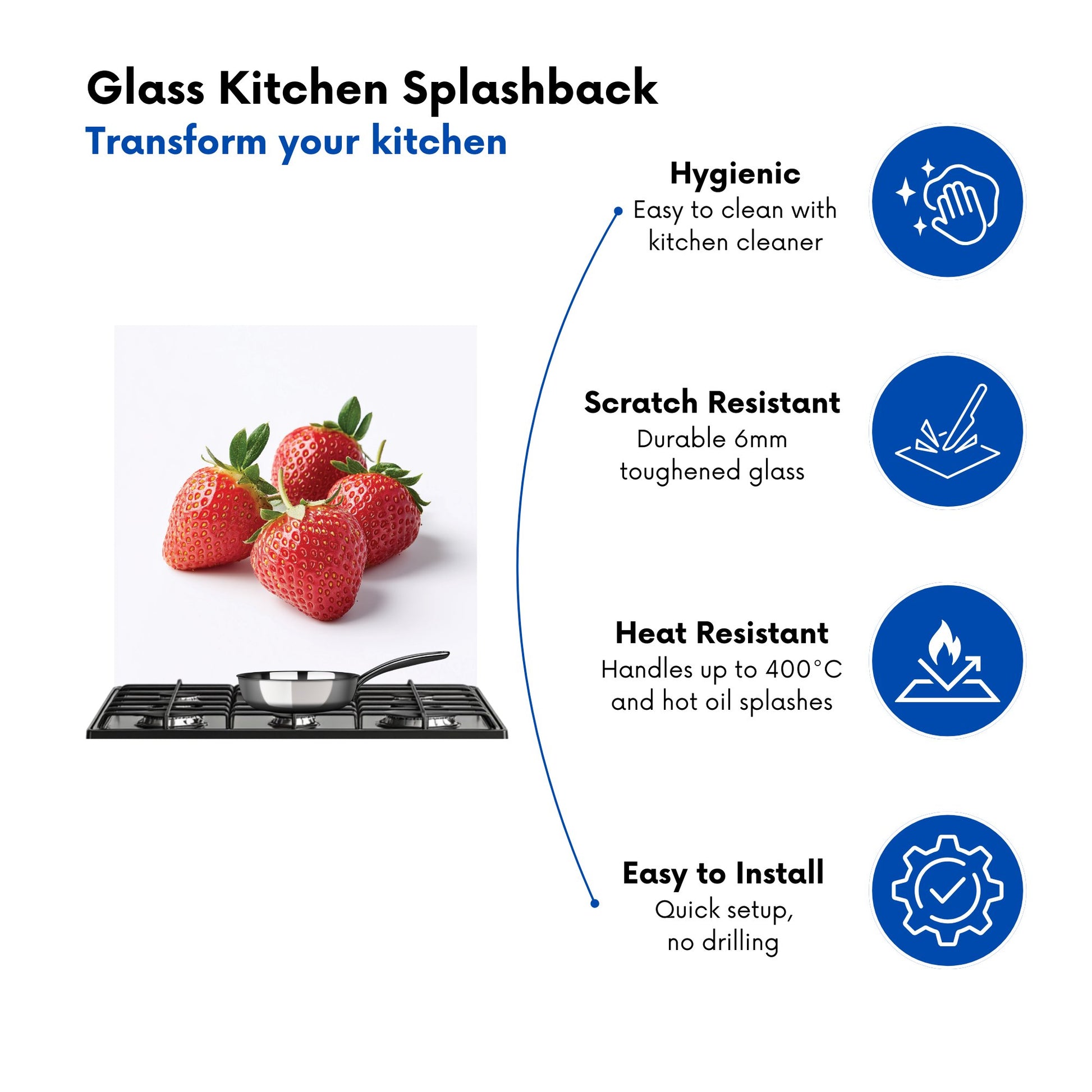 Glass Kitchen Splashback
Transform your kitchen

Hygienic
Easy to clean with kitchen cleaner

Scratch Resistant
Durable 6mm toughened glass

Heat Resistant
Handles up to 400°C and hot oil splashes

Easy to Install
Quick setup, no drilling