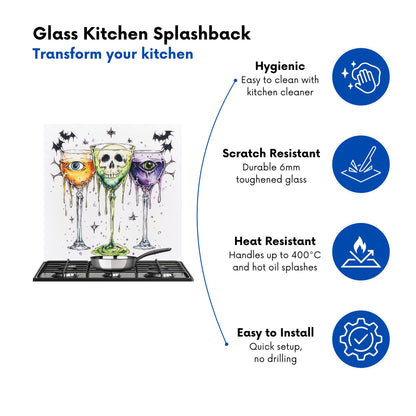 Glass Kitchen Splashback
Transform your kitchen

Hygienic
Easy to clean with kitchen cleaner

Scratch Resistant
Durable 6mm toughened glass

Heat Resistant
Handles up to 400°C and hot oil splashes

Easy to Install
Quick setup, no drilling