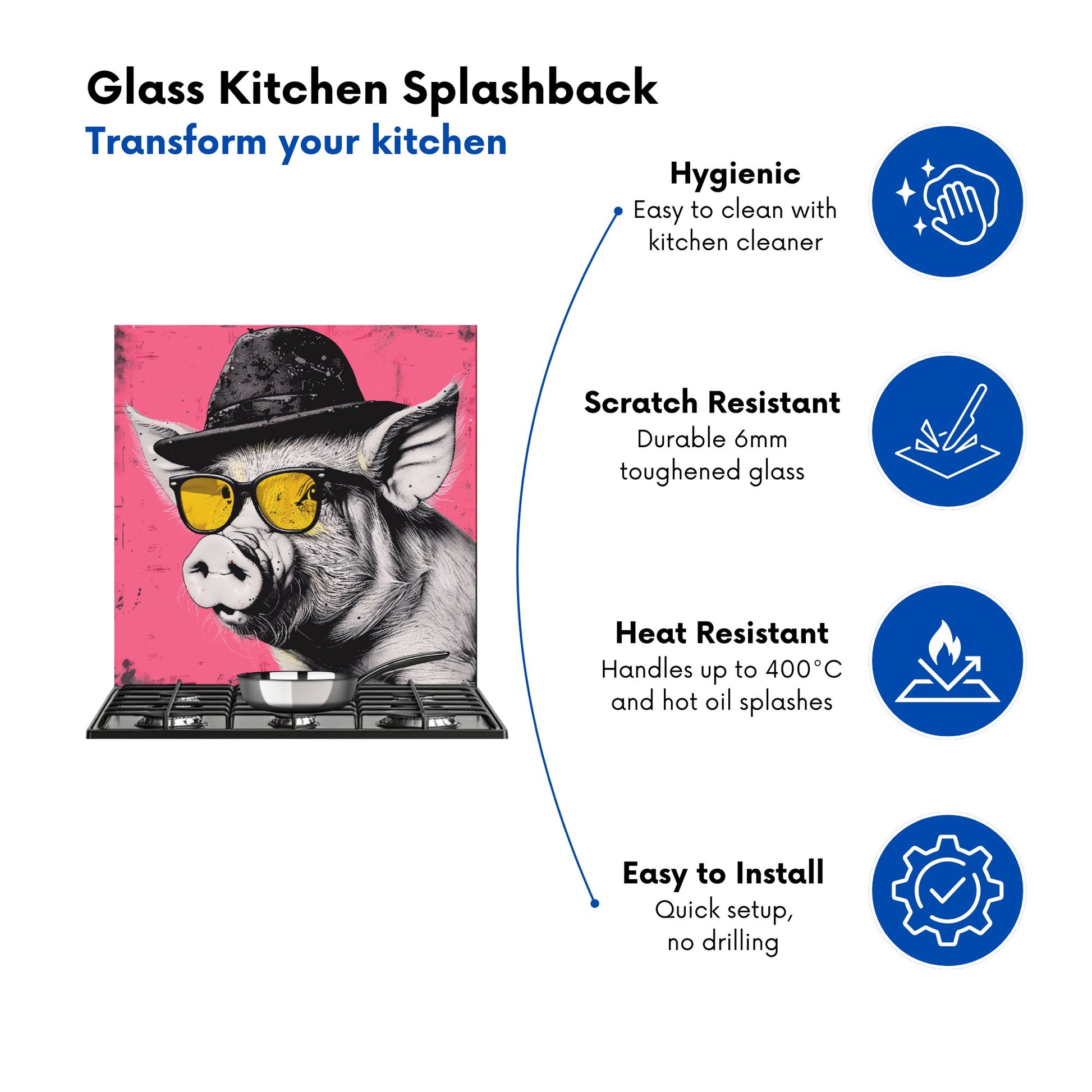 Glass Kitchen Splashback
Transform your kitchen

Hygienic
Easy to clean with kitchen cleaner

Scratch Resistant
Durable 6mm toughened glass

Heat Resistant
Handles up to 400°C and hot oil splashes

Easy to Install
Quick setup, no drilling