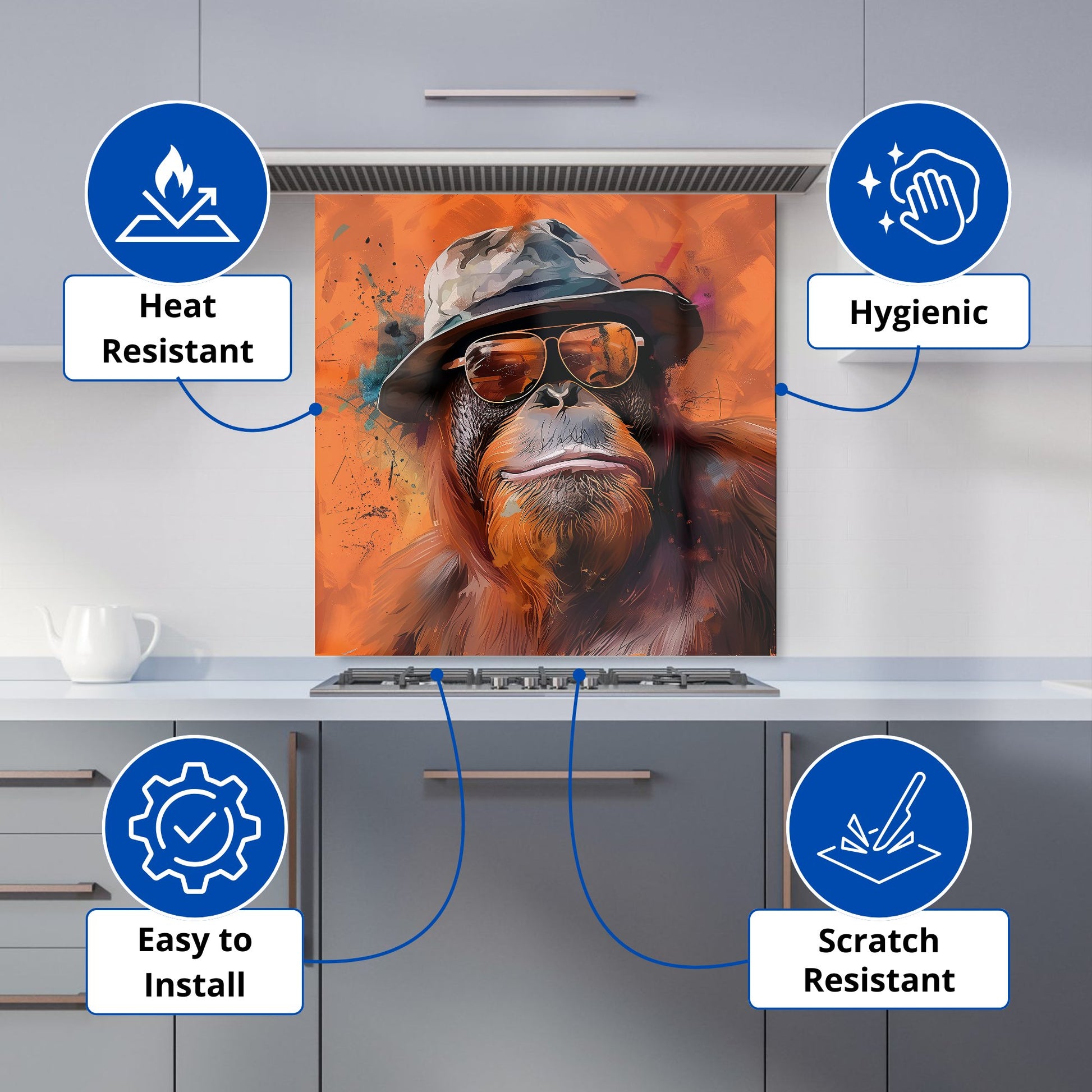 Heat Resistant

Hygienic

Easy to Install

Scratch Resistant