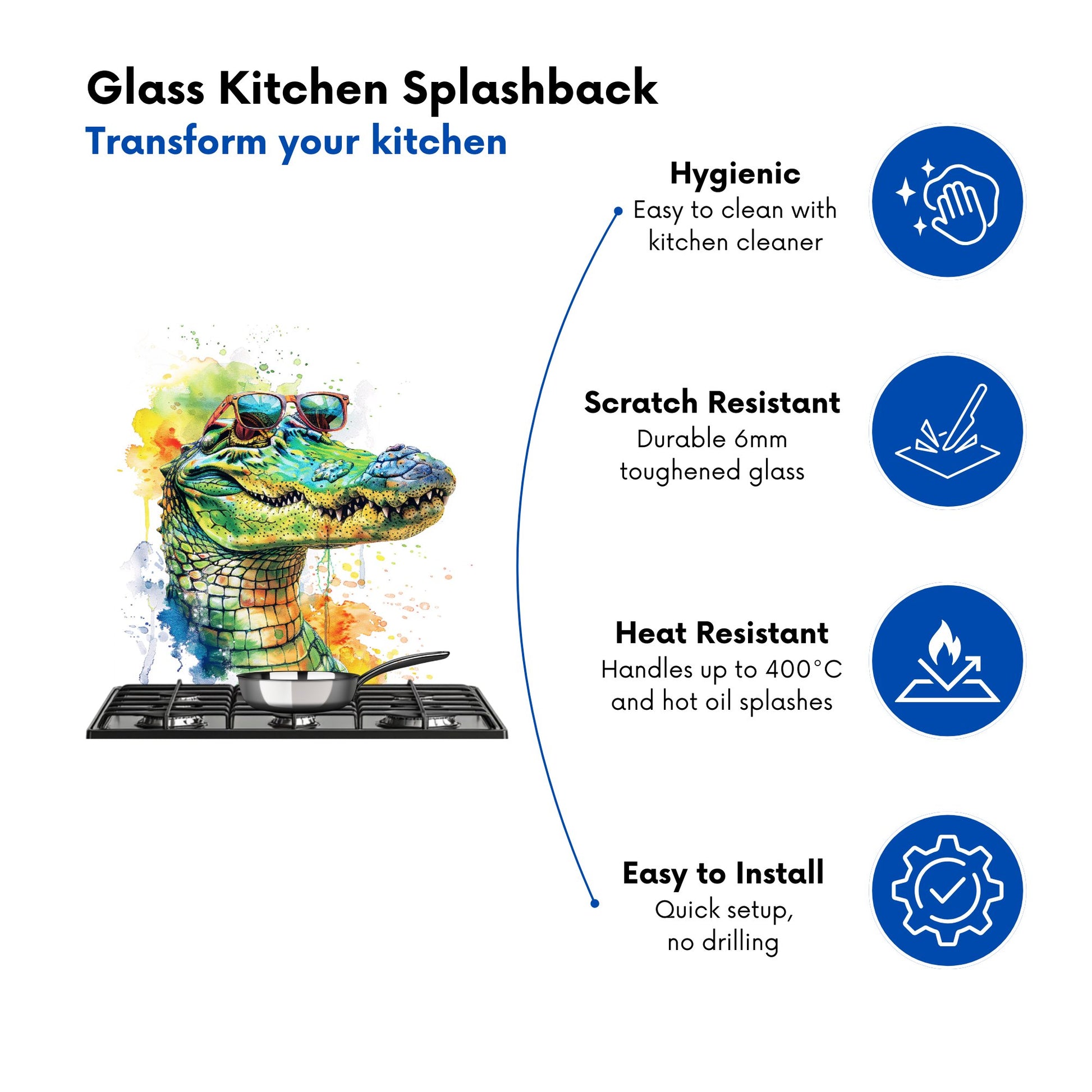 Glass Kitchen Splashback
Transform your kitchen

Hygienic
Easy to clean with kitchen cleaner

Scratch Resistant
Durable 6mm toughened glass

Heat Resistant
Handles up to 400°C and hot oil splashes

Easy to Install
Quick setup, no drilling