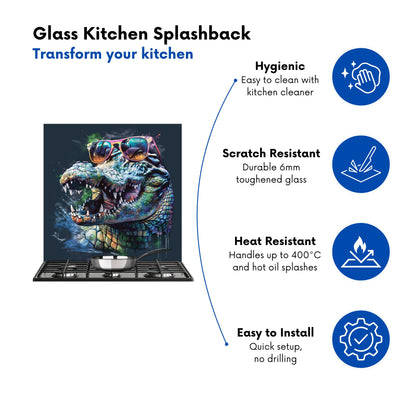 Glass Kitchen Splashback
Transform your kitchen

Hygienic
Easy to clean with kitchen cleaner

Scratch Resistant
Durable 6mm toughened glass

Heat Resistant
Handles up to 400°C and hot oil splashes

Easy to Install
Quick setup, no drilling