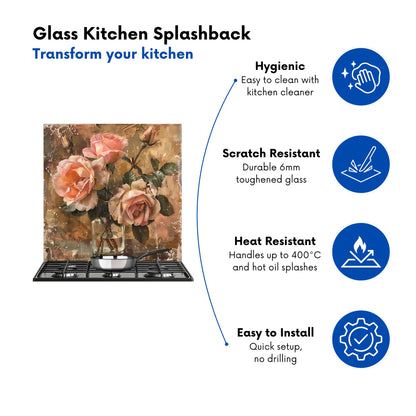 Glass Kitchen Splashback
Transform your kitchen

Hygienic
Easy to clean with kitchen cleaner

Scratch Resistant
Durable 6mm toughened glass

Heat Resistant
Handles up to 400°C and hot oil splashes

Easy to Install
Quick setup, no drilling