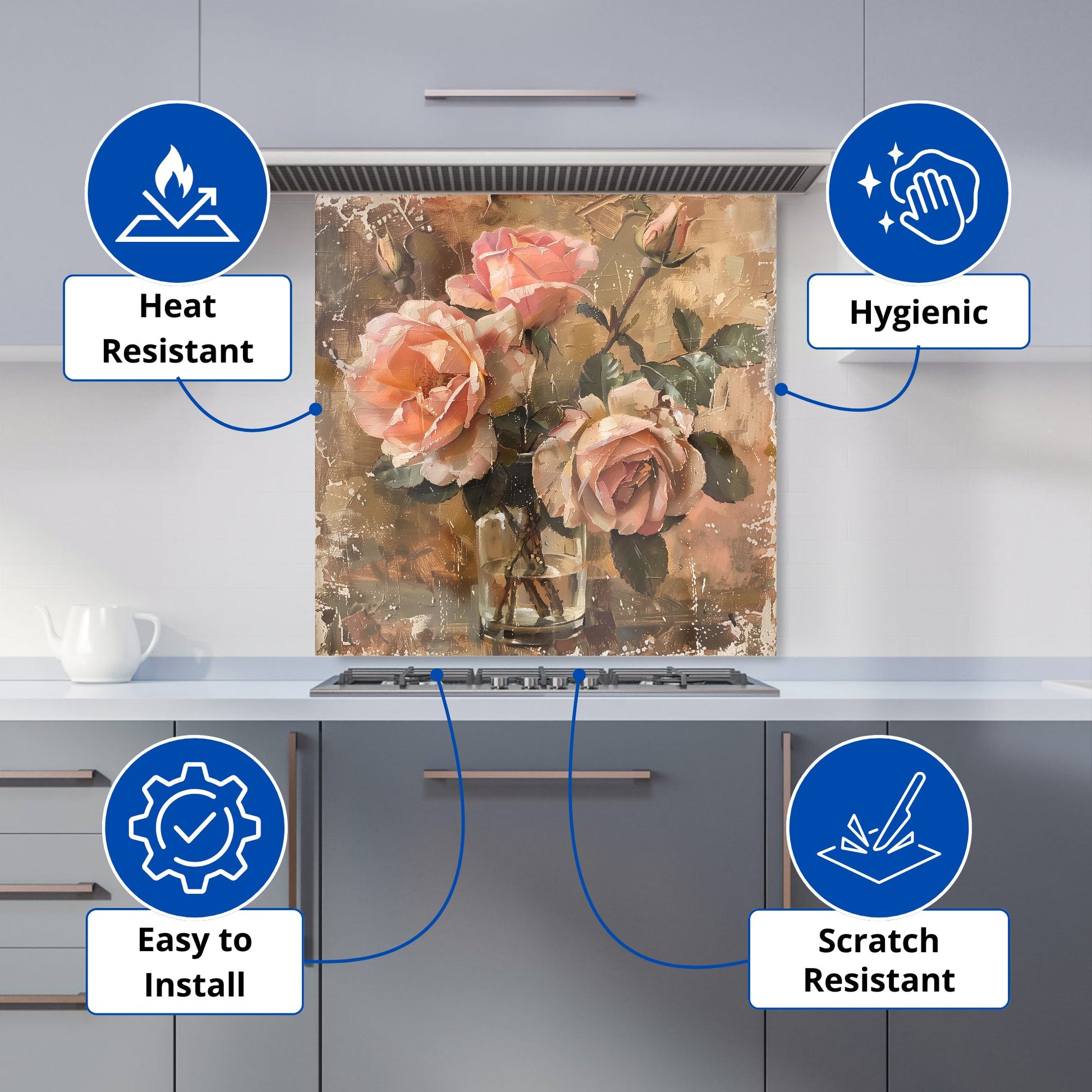 Heat Resistant

Hygienic

Easy to Install

Scratch Resistant