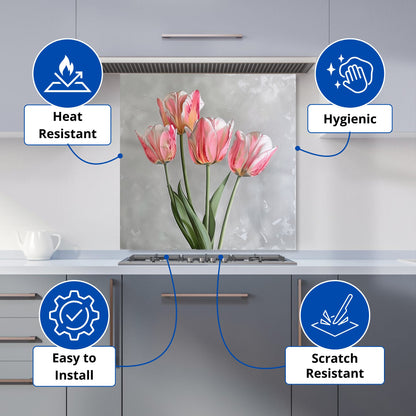 Heat Resistant

Hygienic

Easy to Install

Scratch Resistant