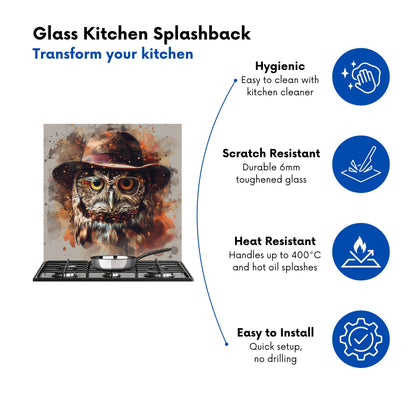 Glass Kitchen Splashback
Transform your kitchen

Hygienic
Easy to clean with kitchen cleaner

Scratch Resistant
Durable 6mm toughened glass

Heat Resistant
Handles up to 400°C and hot oil splashes

Easy to Install
Quick setup, no drilling