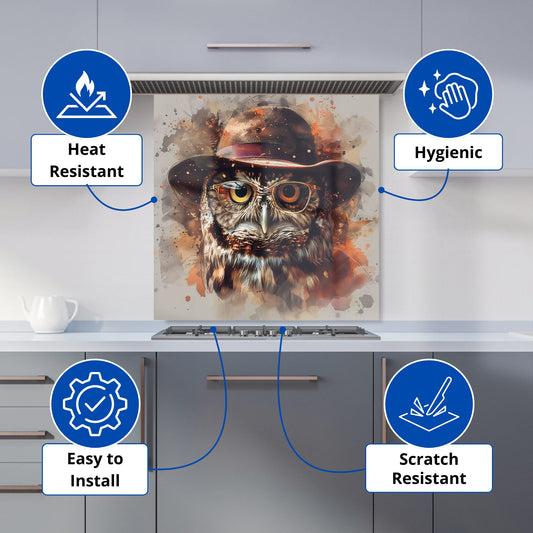 Heat Resistant

Hygienic

Easy to Install

Scratch Resistant