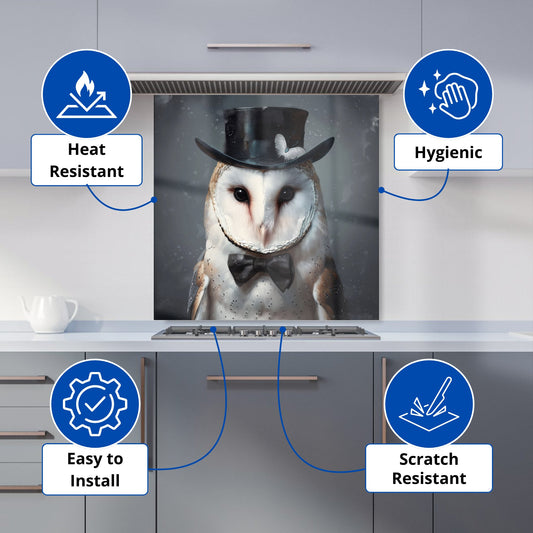 Heat Resistant

Hygienic

Easy to Install

Scratch Resistant