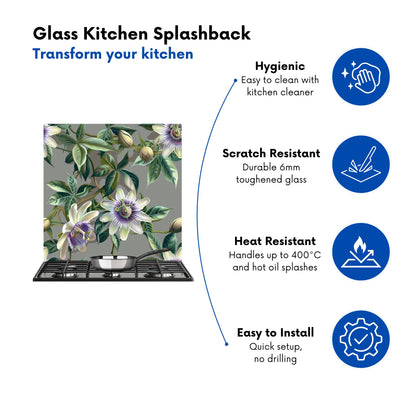 Glass Kitchen Splashback
Transform your kitchen

Hygienic
Easy to clean with kitchen cleaner

Scratch Resistant
Durable 6mm toughened glass

Heat Resistant
Handles up to 400°C and hot oil splashes

Easy to Install
Quick setup, no drilling