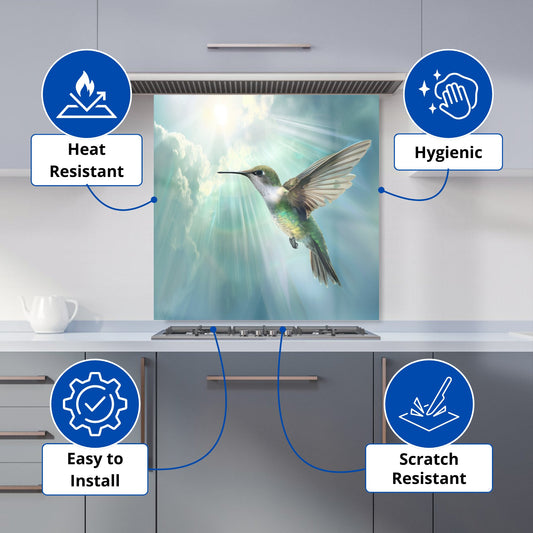 Heat Resistant

Hygienic

Easy to Install

Scratch Resistant