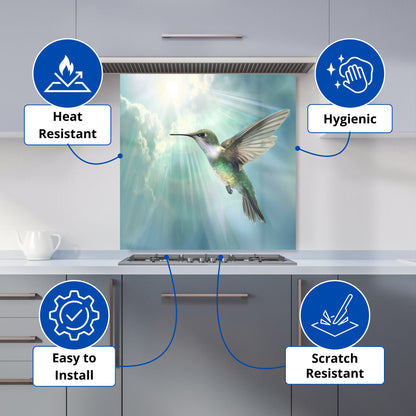 Heat Resistant

Hygienic

Easy to Install

Scratch Resistant