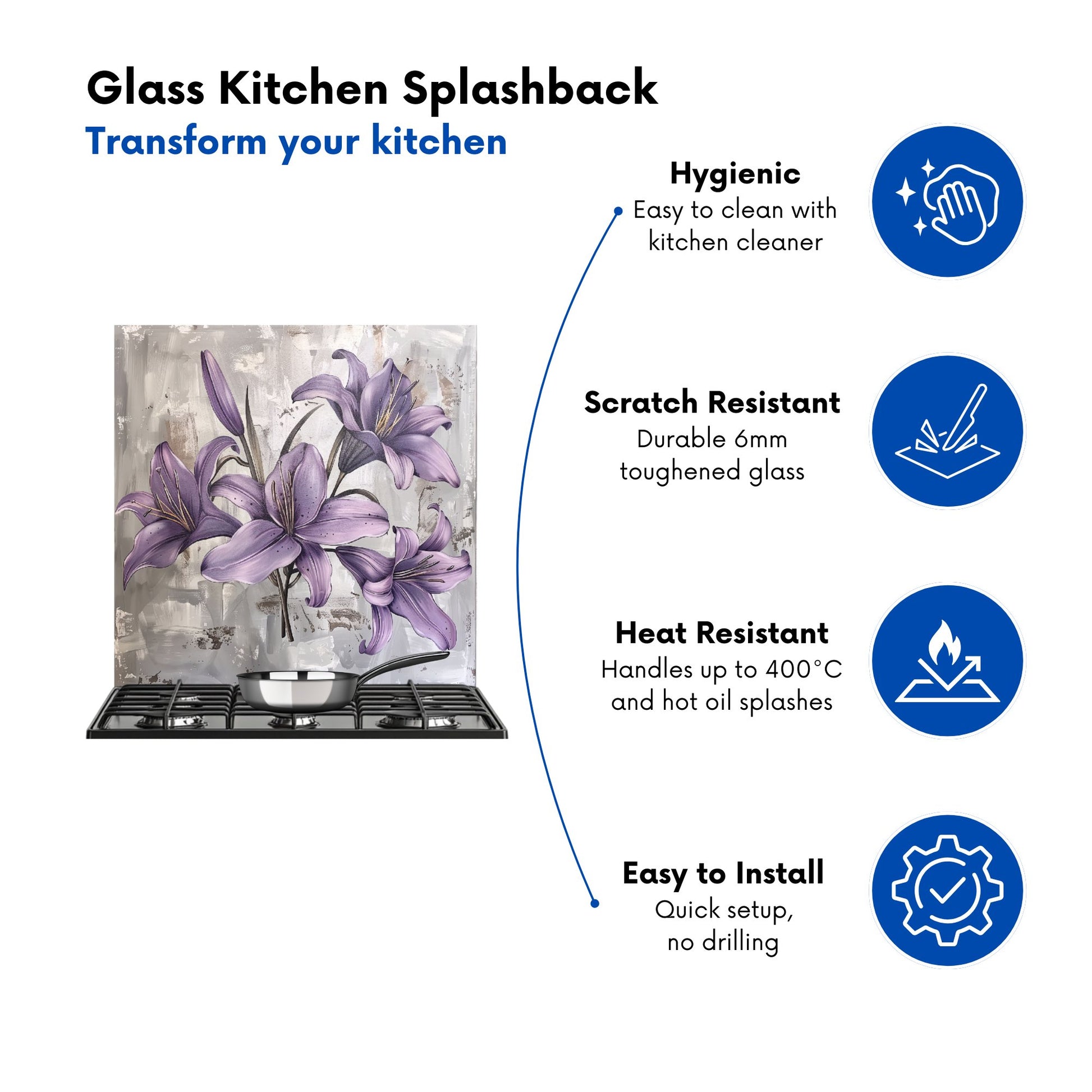 Glass Kitchen Splashback
Transform your kitchen

Hygienic
Easy to clean with kitchen cleaner

Scratch Resistant
Durable 6mm toughened glass

Heat Resistant
Handles up to 400°C and hot oil splashes

Easy to Install
Quick setup, no drilling