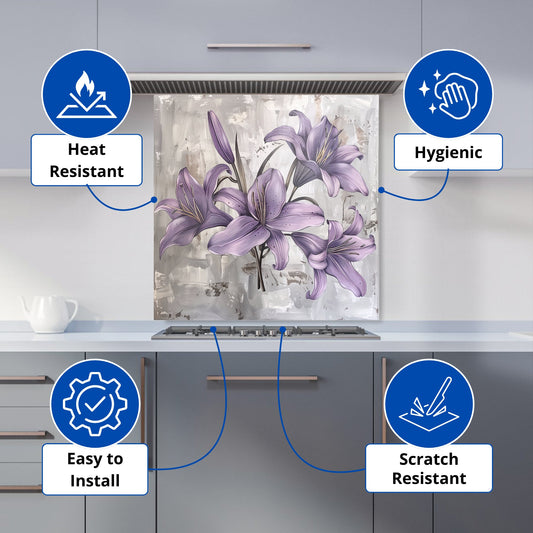 Heat Resistant

Hygienic

Easy to Install

Scratch Resistant