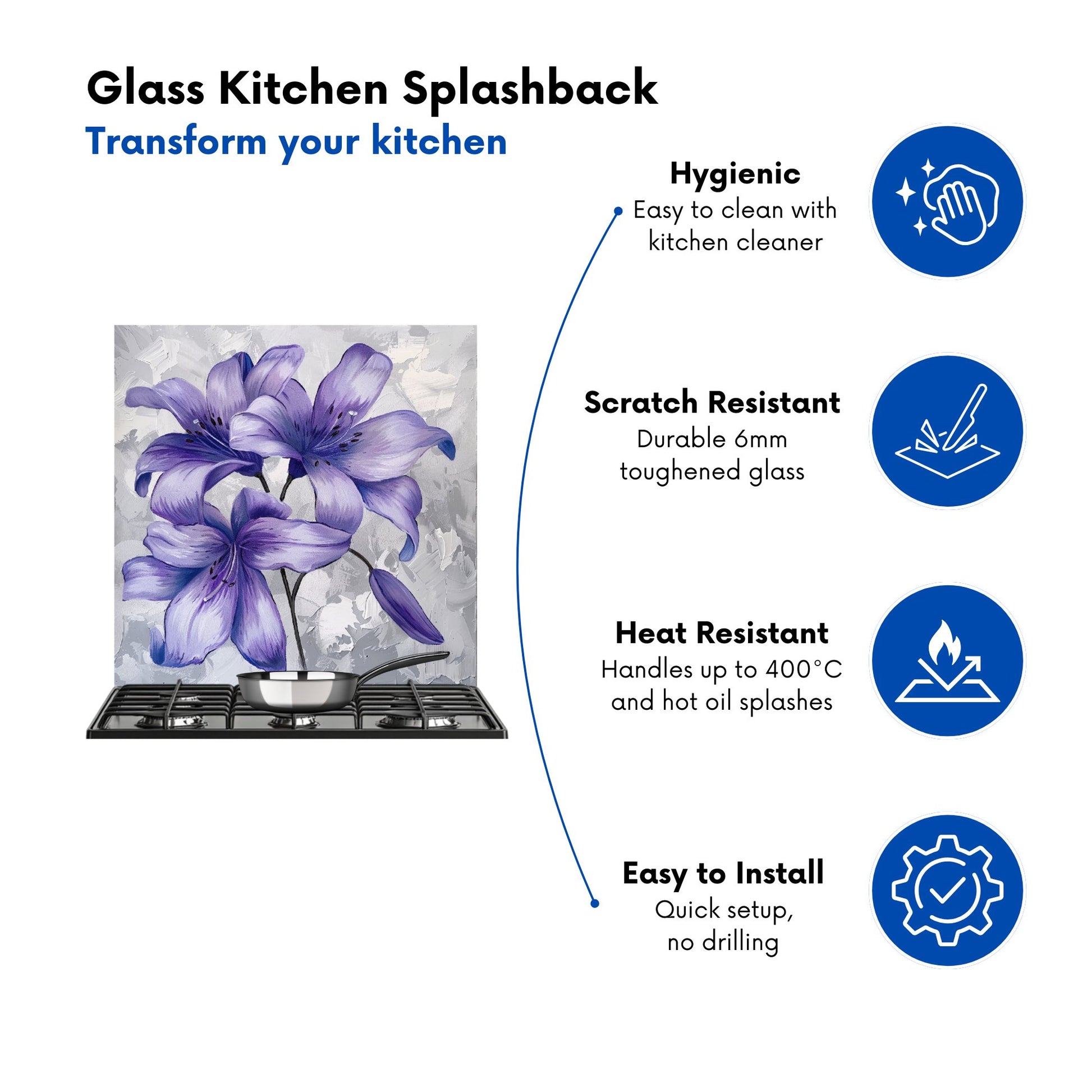 Glass Kitchen Splashback
Transform your kitchen

Hygienic
Easy to clean with kitchen cleaner

Scratch Resistant
Durable 6mm toughened glass

Heat Resistant
Handles up to 400°C and hot oil splashes

Easy to Install
Quick setup, no drilling